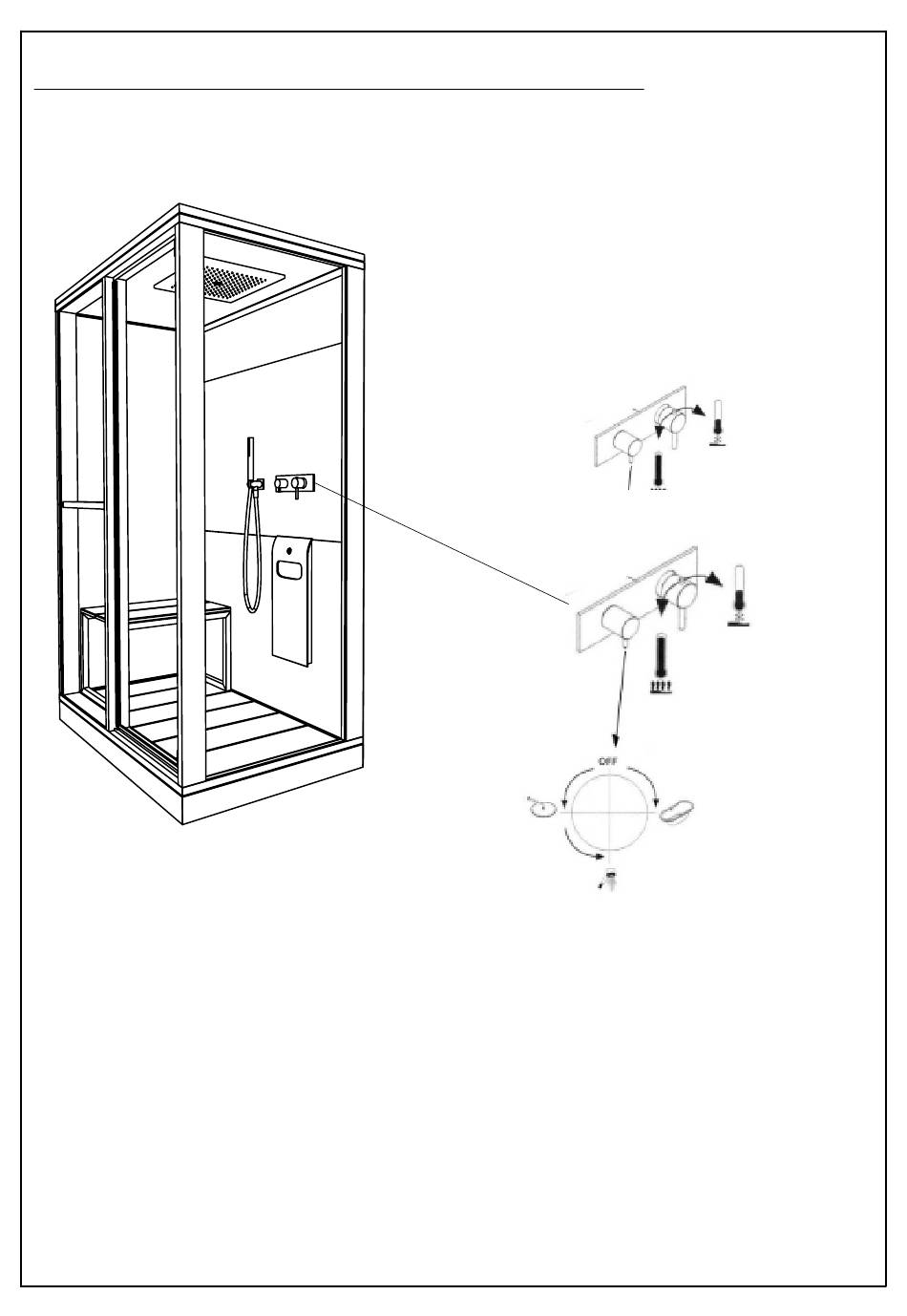 OFF