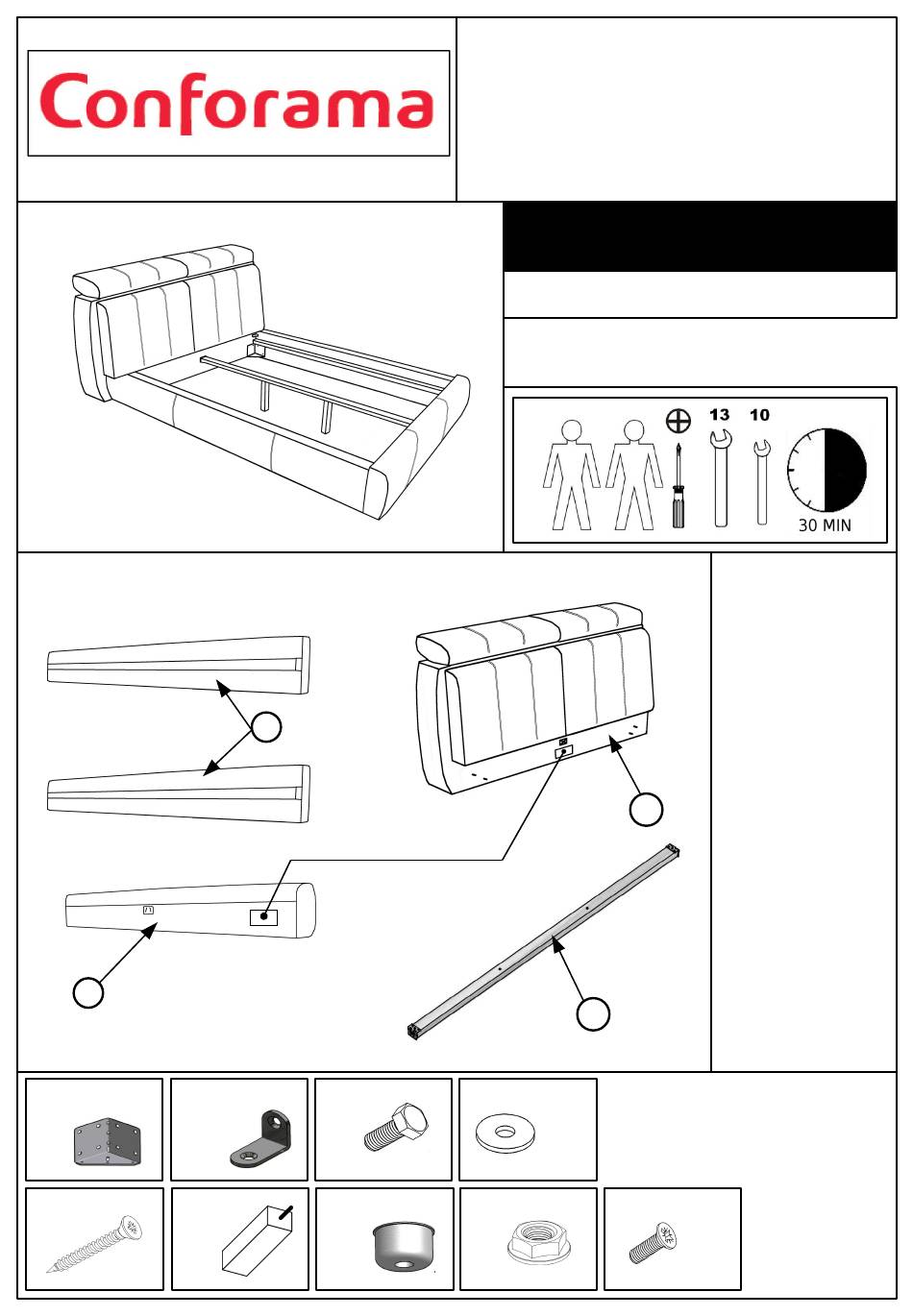 Conforama

13 10

30 MIN