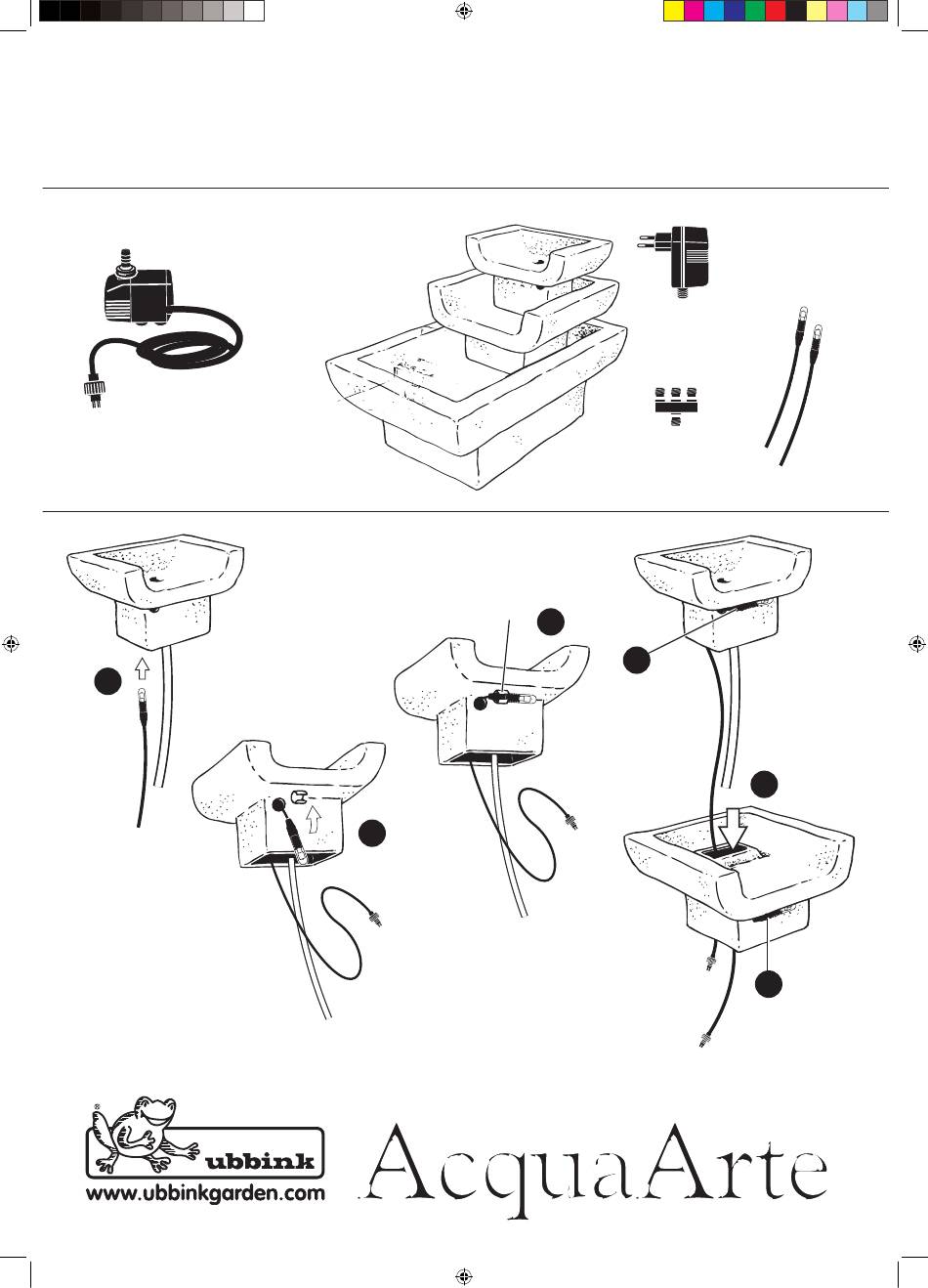 ubbink
www.ubbinkgarden.com

AcquaArte