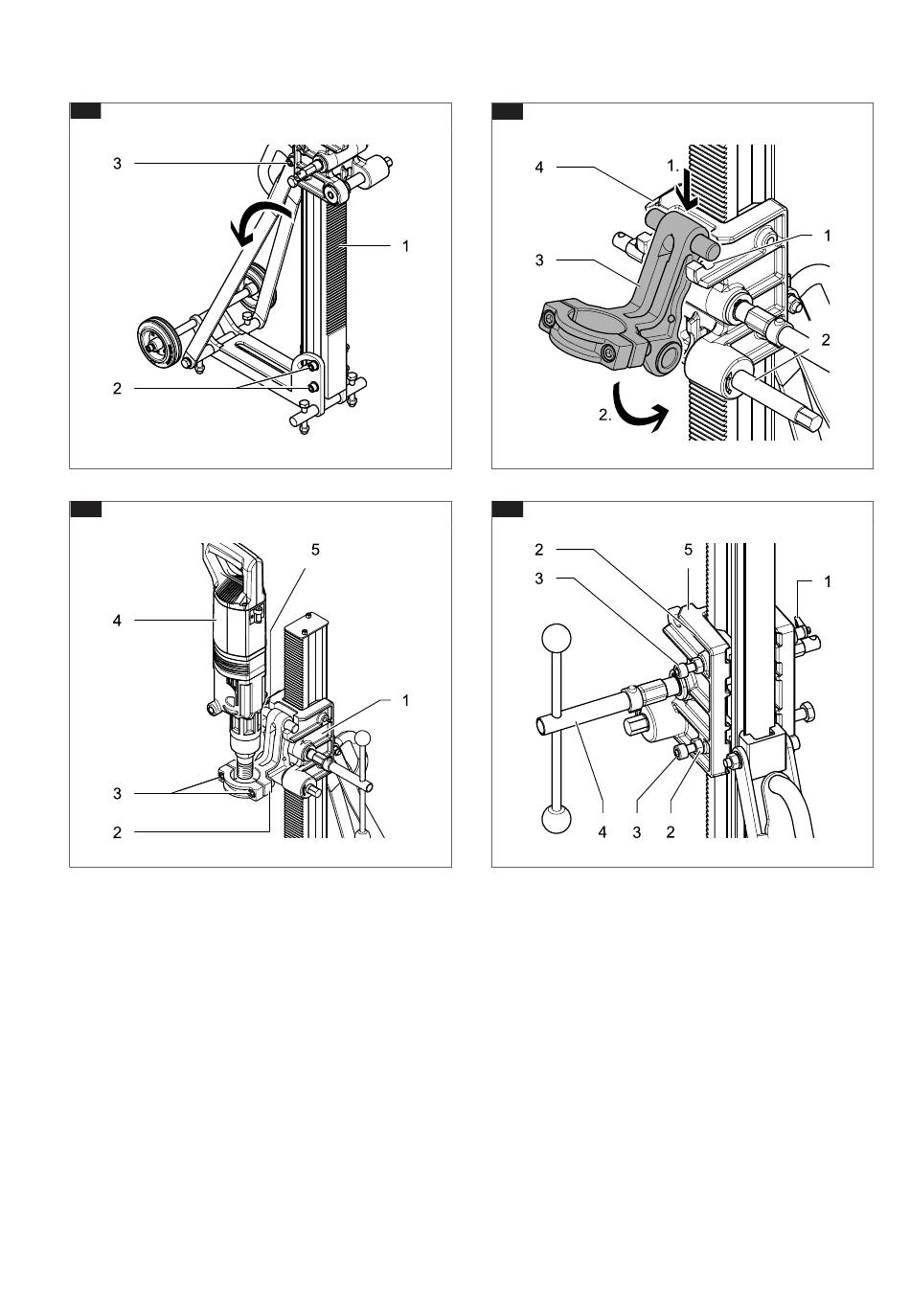 3
1
2

4
1.
1
3
2
2.

5
4
1
3
2

2
5
3
1
4
3
2