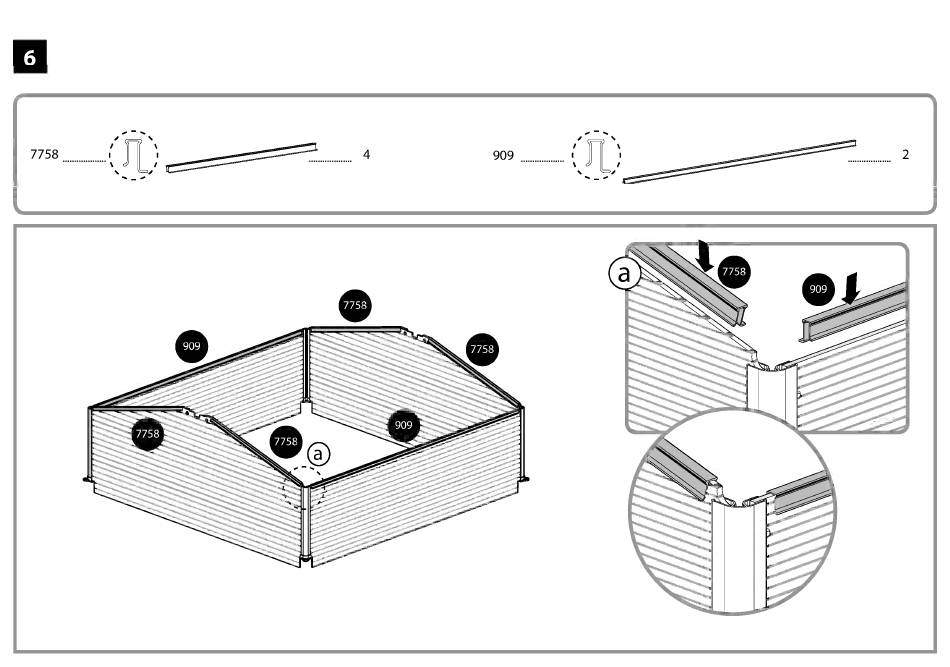 6

7758 4

909 2

909
7758
7758
7758
7758
909
a

a
7758
909