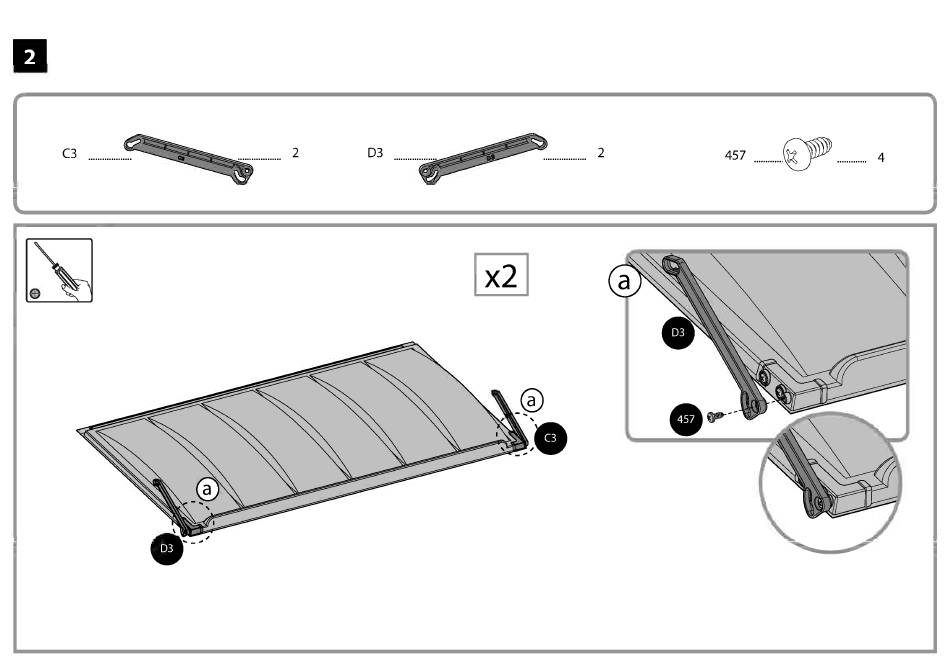 2

C3 2
D3 2
457 4

x2

a
C3
a
D3

a
D3
457