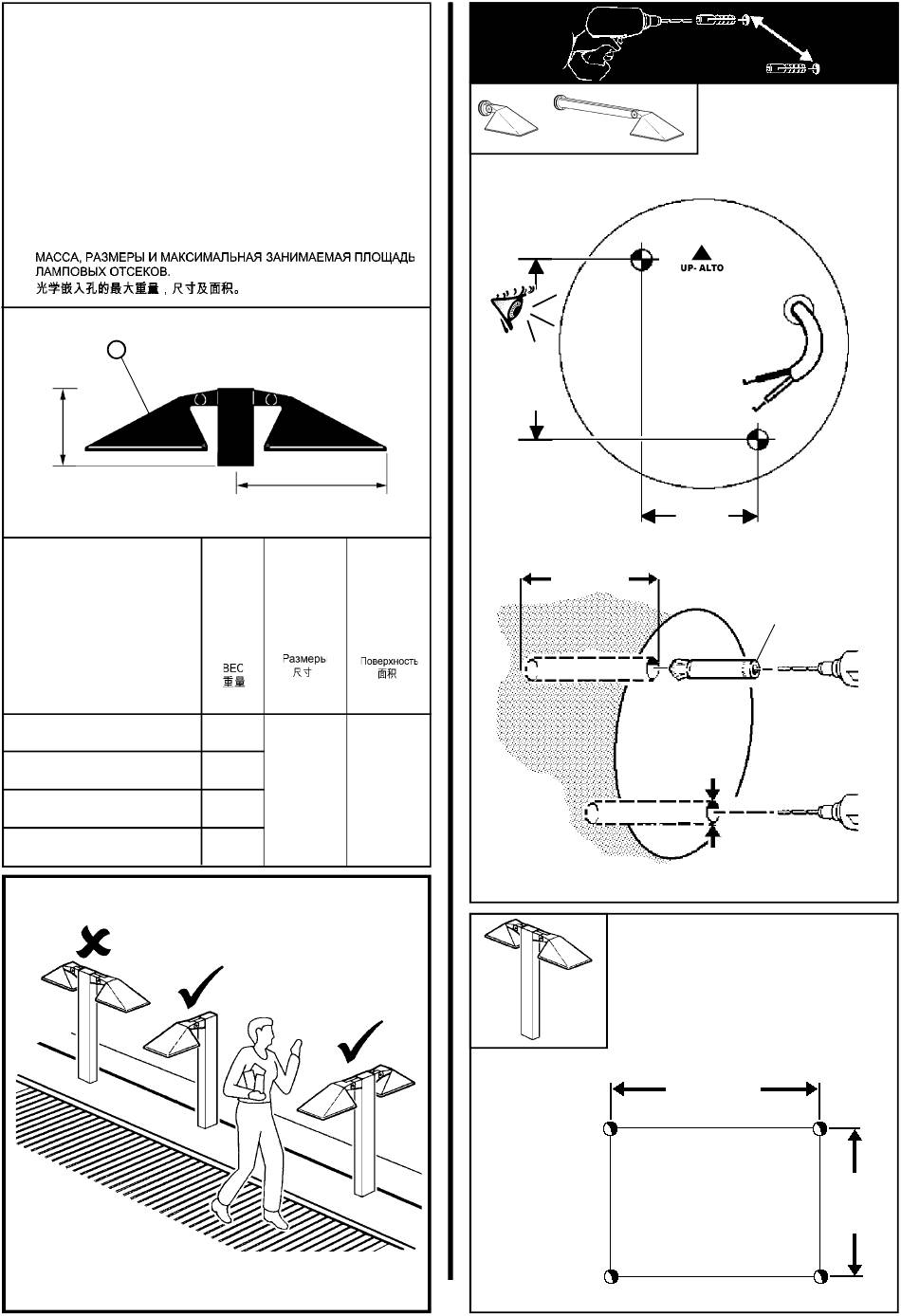 МАССА, РАЗМЕРЫ И МАКСИМАЛЬНАЯ ЗАНИМАЕМАЯ ПЛОЩАДЬ ЛАМПОВЫХ ОТСЕКОВ.
光学嵌入孔的最大重量，尺寸及面积。

| | ВЕС 重量 | Размерь 尺寸 | Поверхность 面积 |
|---|---|---|---|
| | | | |
| | | | |
| | | | |
| | | | |

UP- ALTO