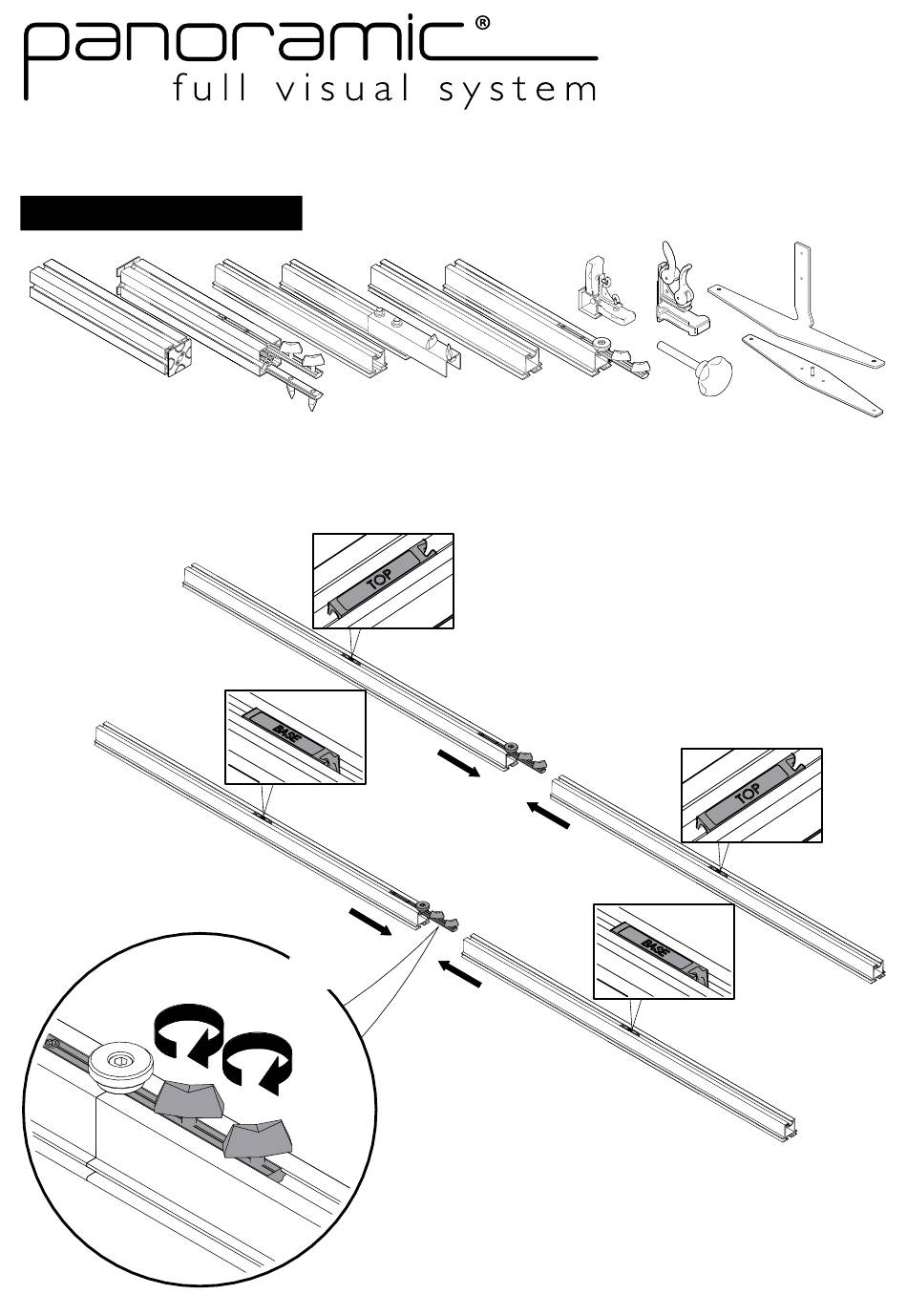 panoramic®
full visual system

TOP

BASE

TOP

BASE