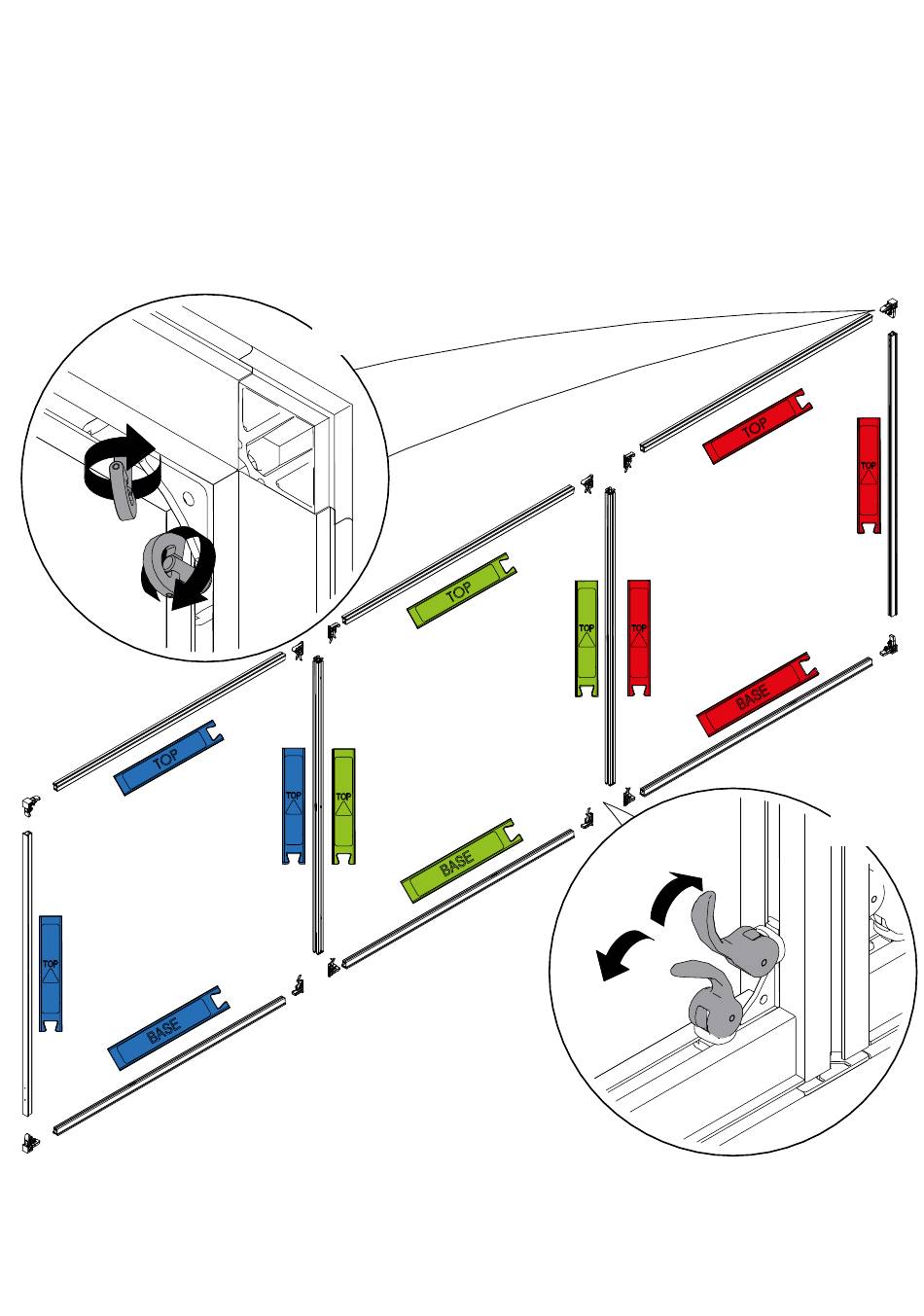 TOP

TOP

TOP

TOP

TOP

BASE

TOP

TOP

TOP

BASE

TOP

BASE