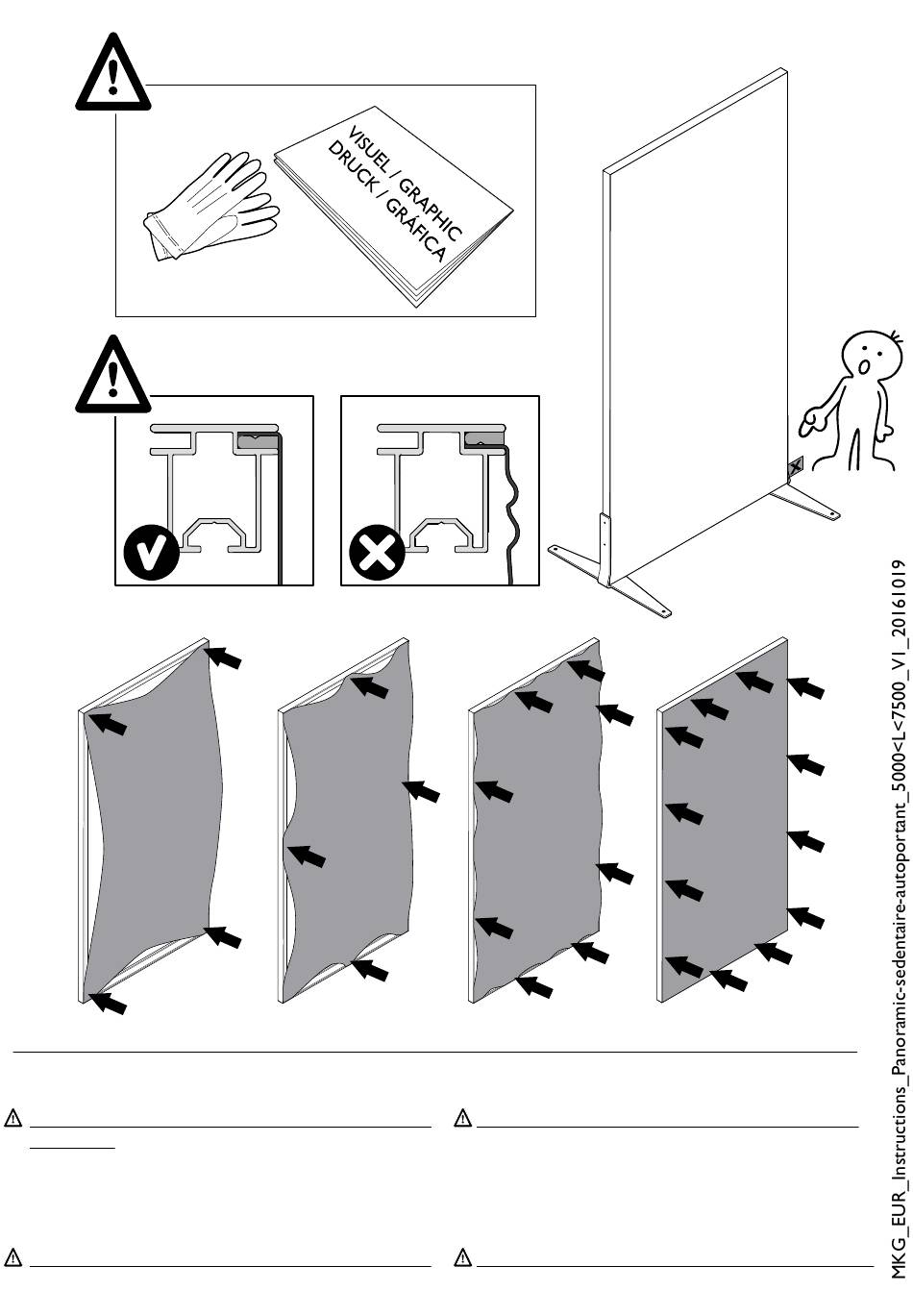 VISUEL / GRAPHIC
DRUCK / GRÁFICA

MKG_EUR_Instructions_Panoramic-sedentaire-autoportant_5000<L<7500_V1_20161019