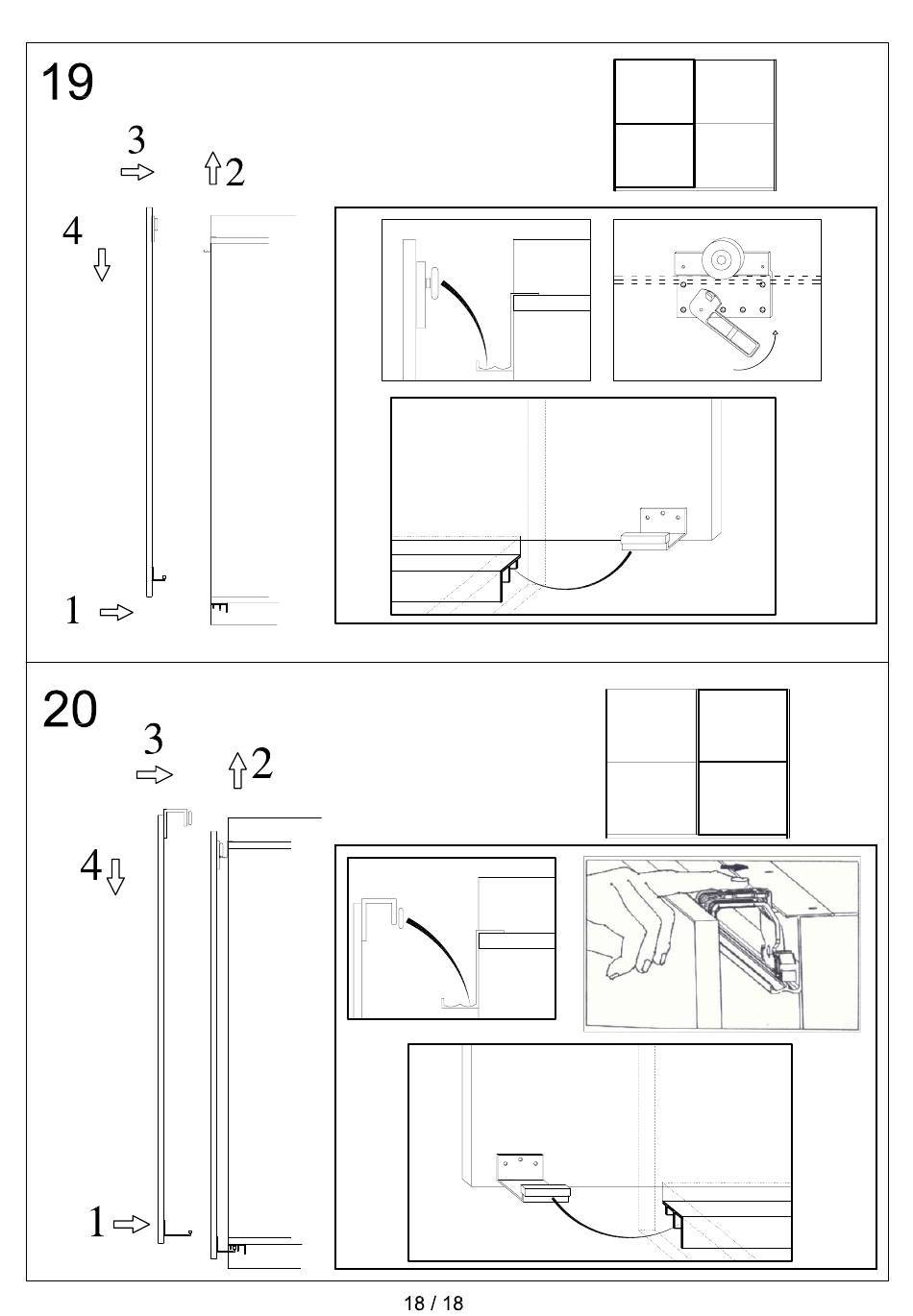 19

3

2

4

1

20

3

2

4

1

18 / 18