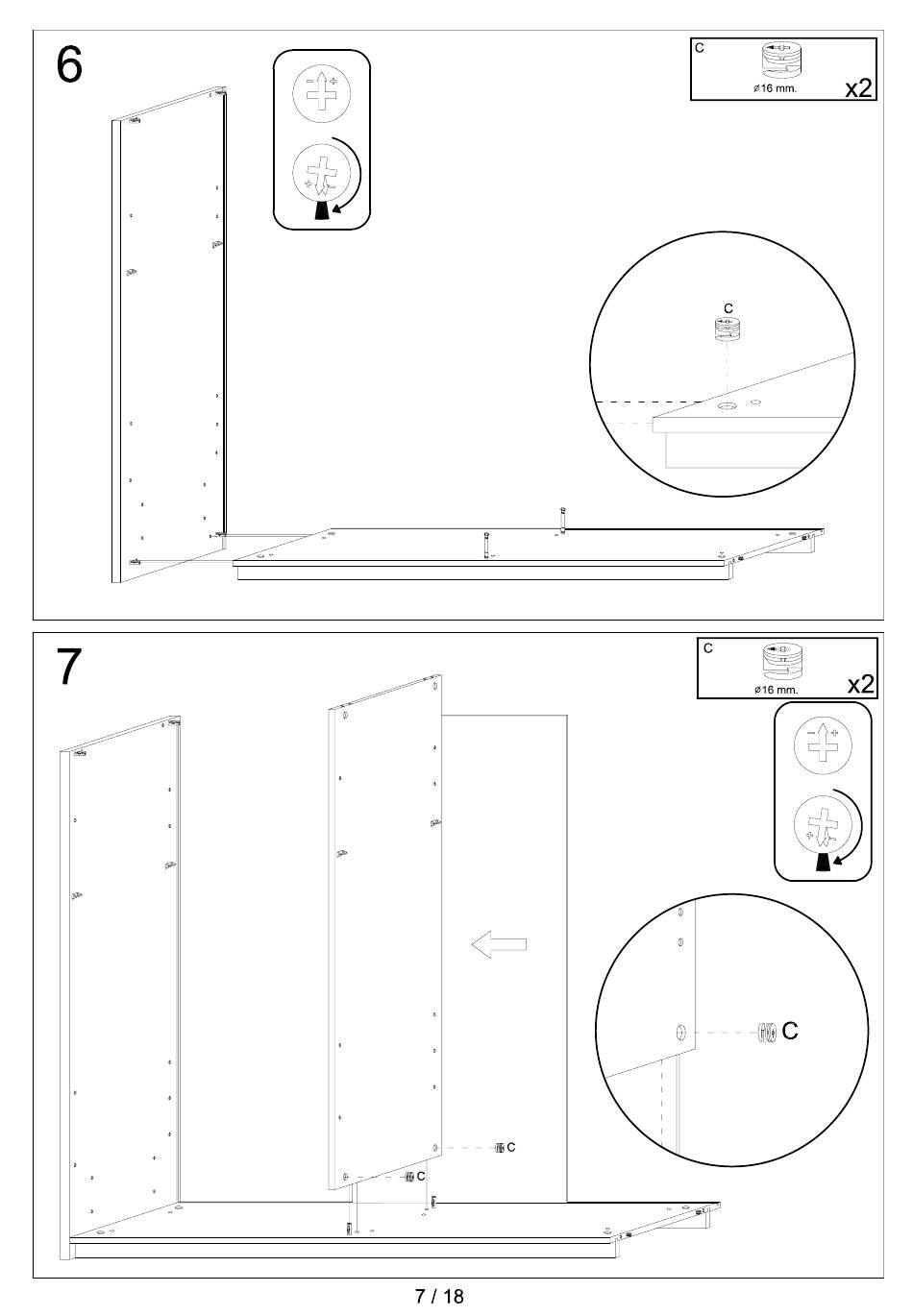 6

C
ø16 mm.
x2

C

7

C
ø16 mm.
x2

C

C

C

7 / 18