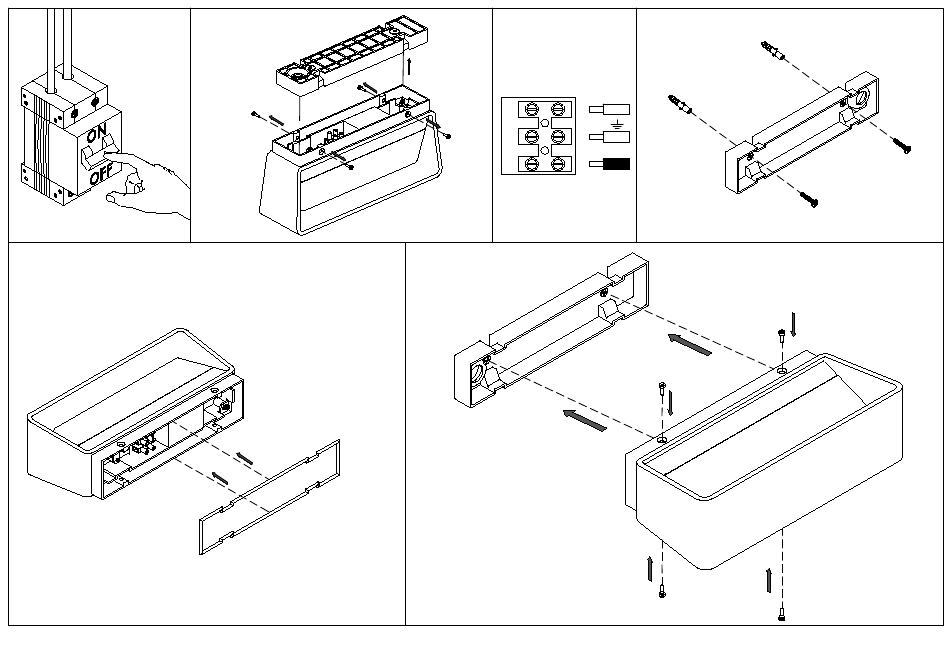 ON
OFF