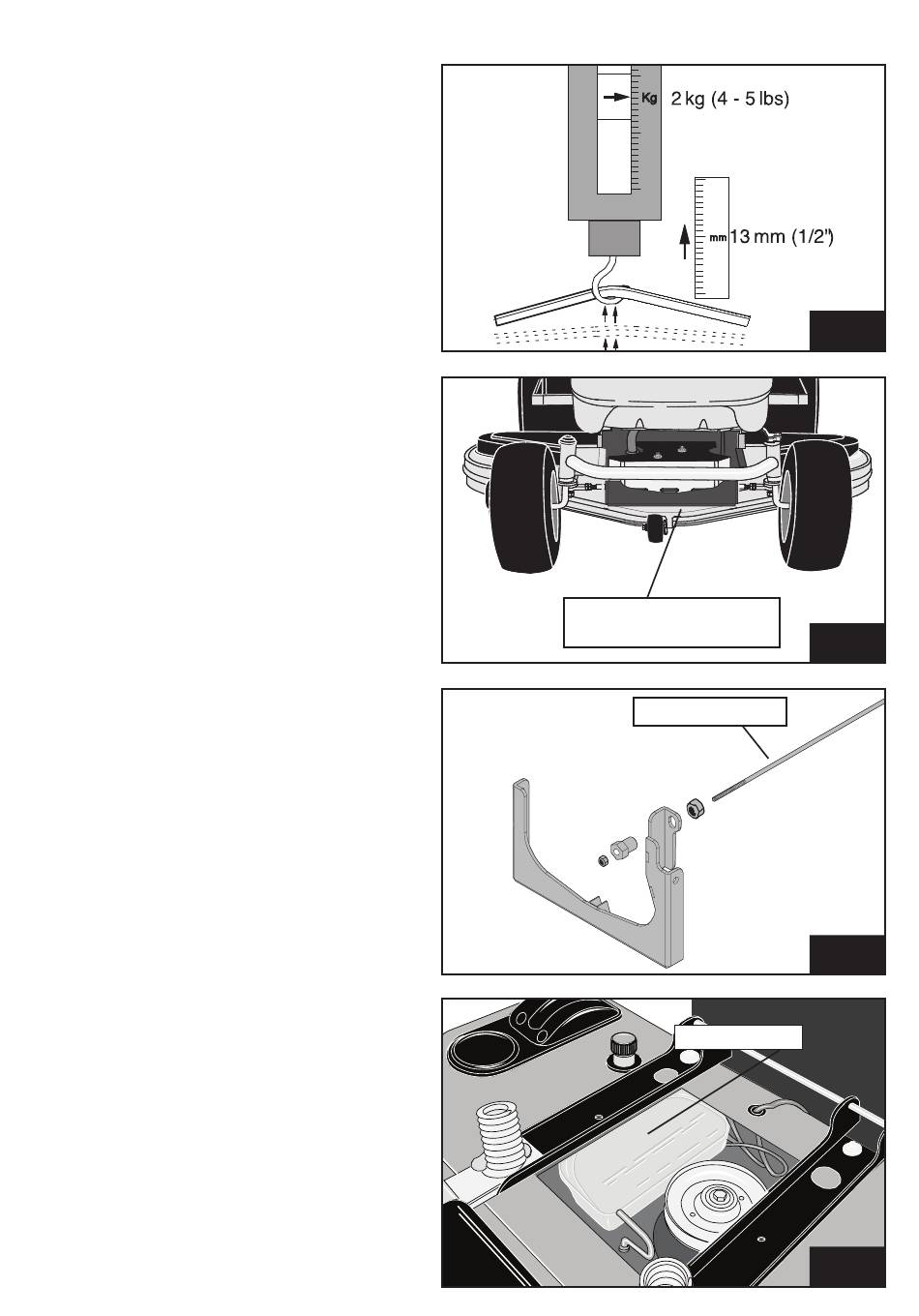 Kg 2 kg (4 - 5 lbs)

mm 13 mm (1/2")