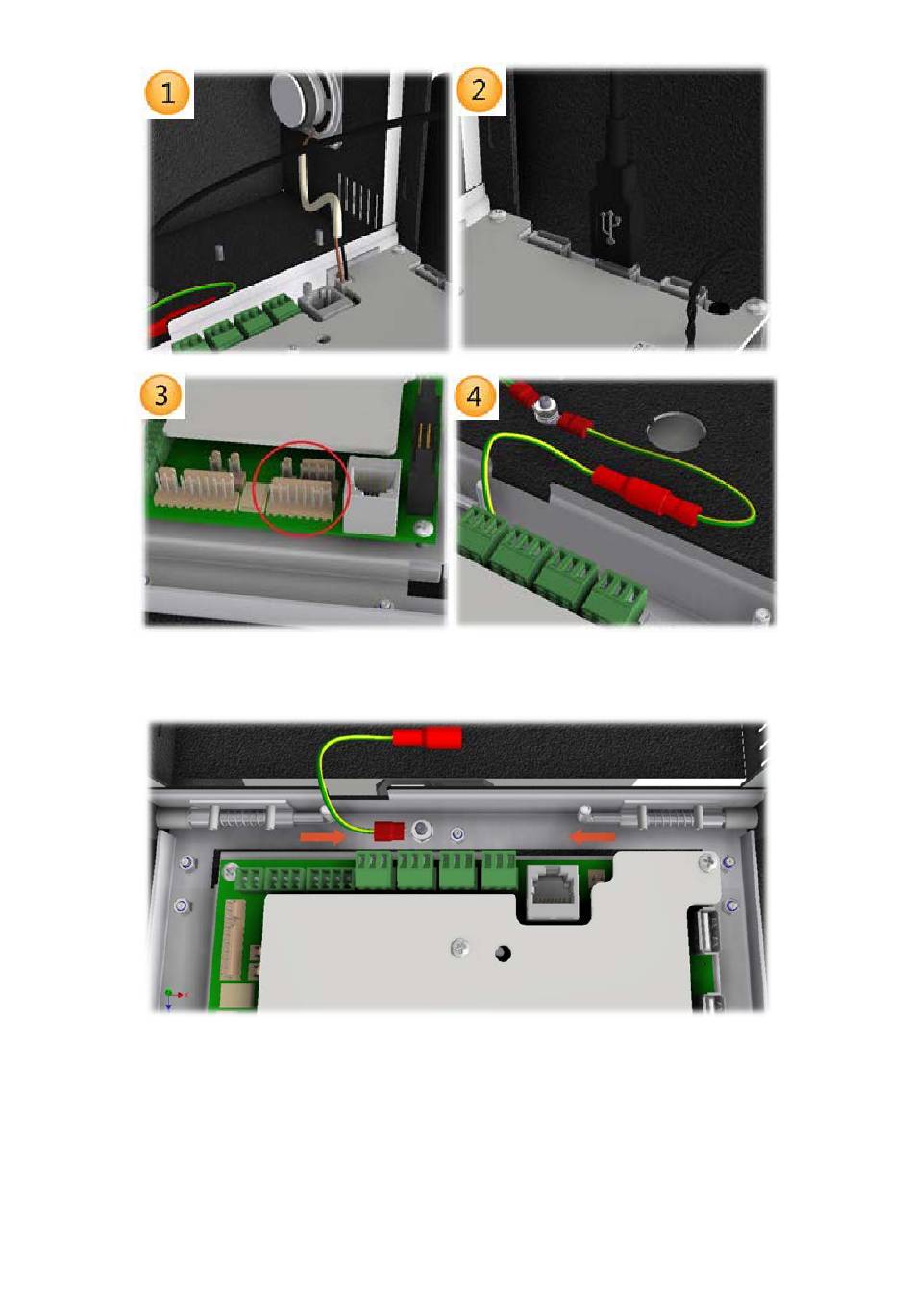 1

2

3

4