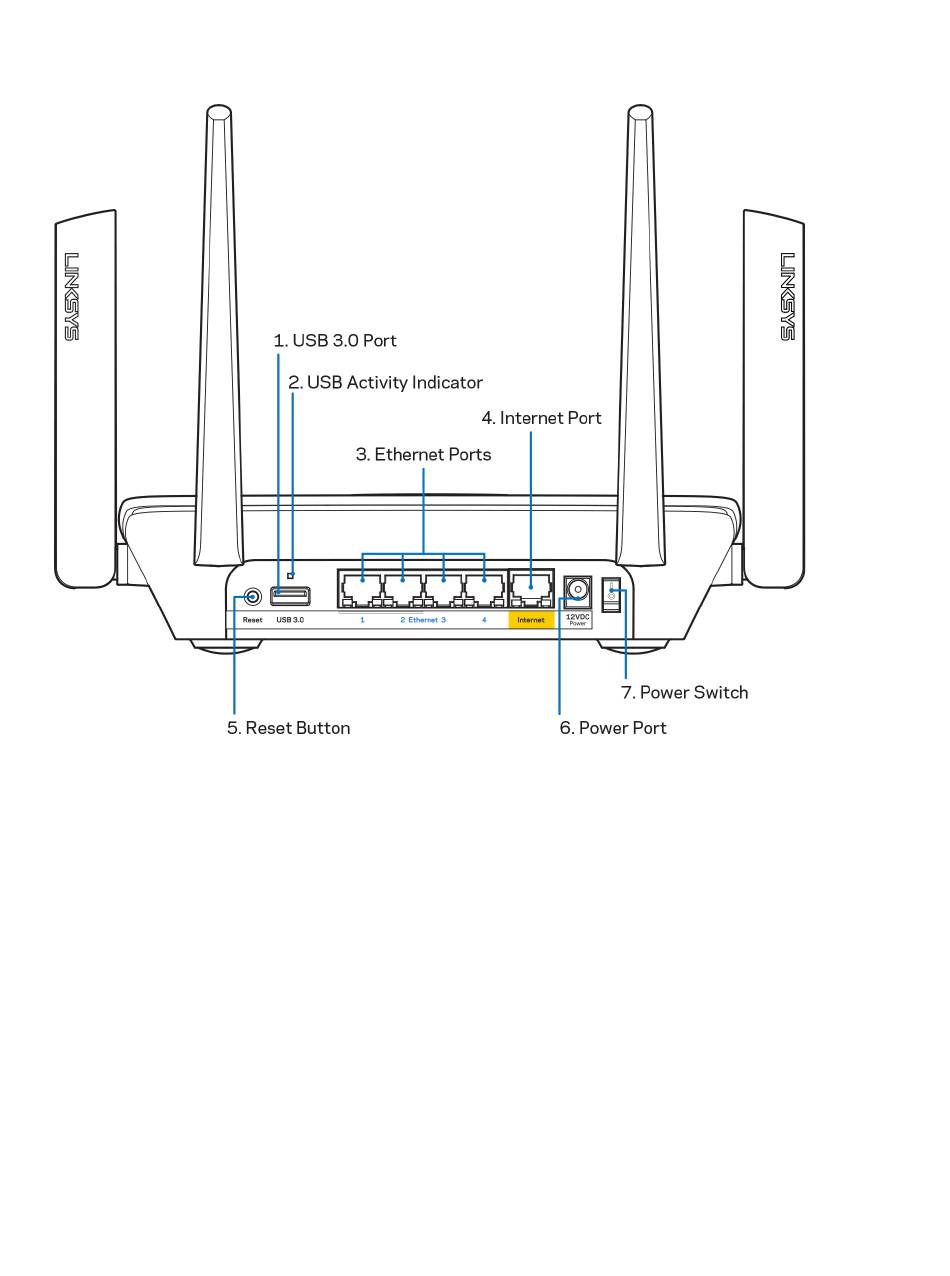 LINKSYS

LINKSYS

1. USB 3.0 Port

2. USB Activity Indicator

4. Internet Port

3. Ethernet Ports

Reset USB 3.0 1 2 Ethernet 3 4 Internet 12VDC Power

7. Power Switch

5. Reset Button

6. Power Port