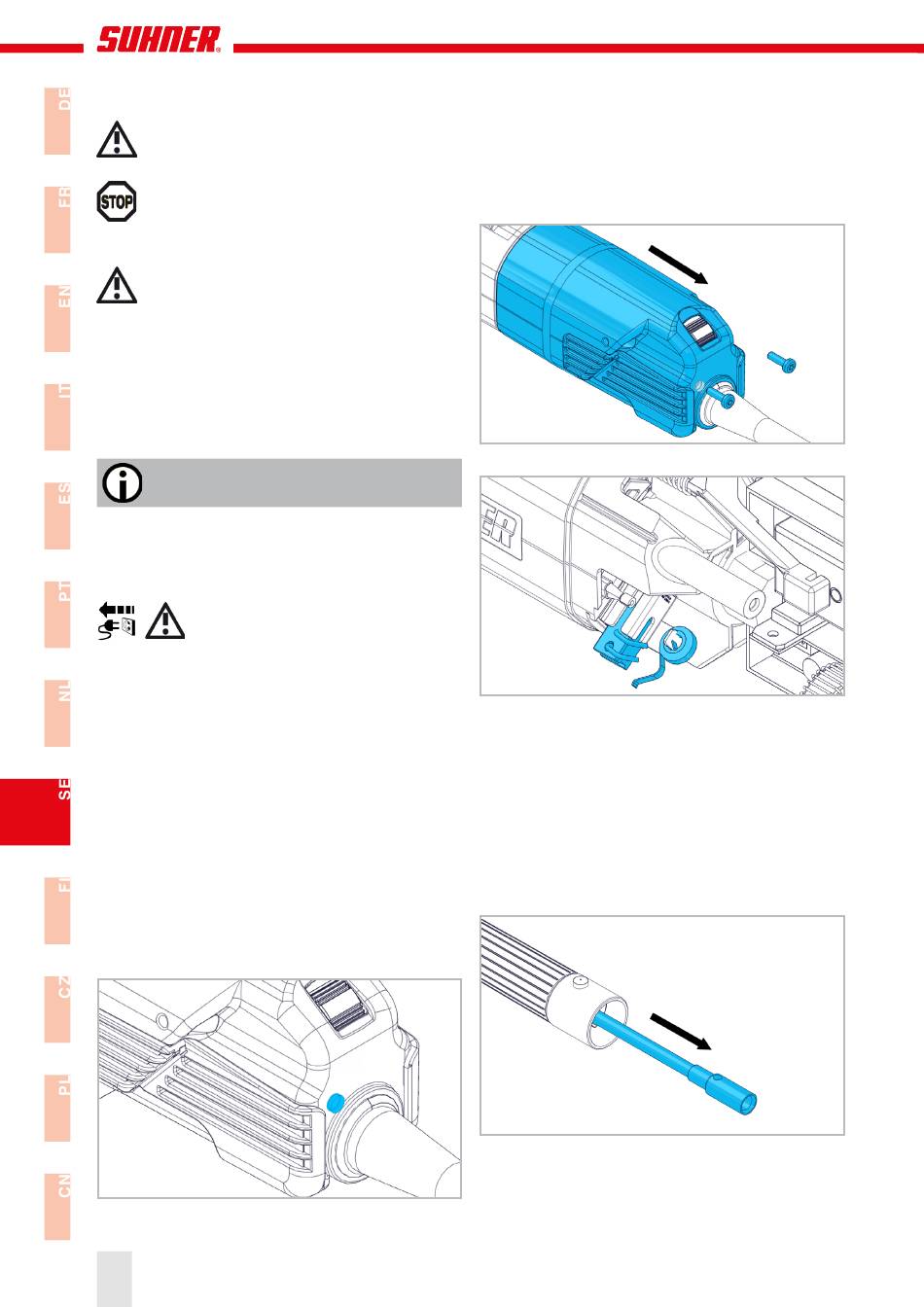 SUHNER®

DE

FR

STOP

EN

IT

ES

PT

NL

SE

FI

CZ

PL

CN