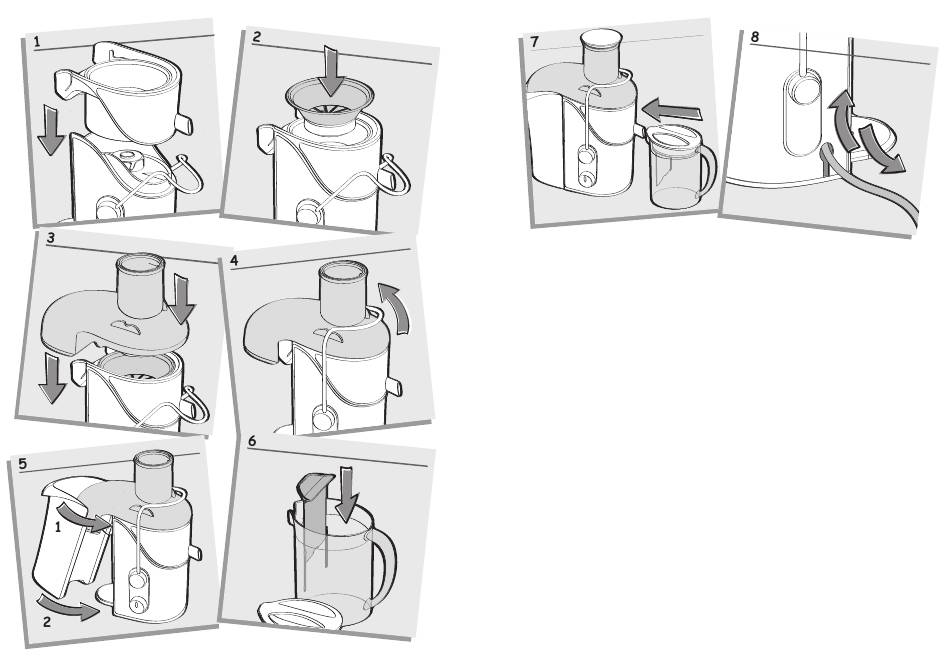 1

2

3

4

5

1

2

6

7

8