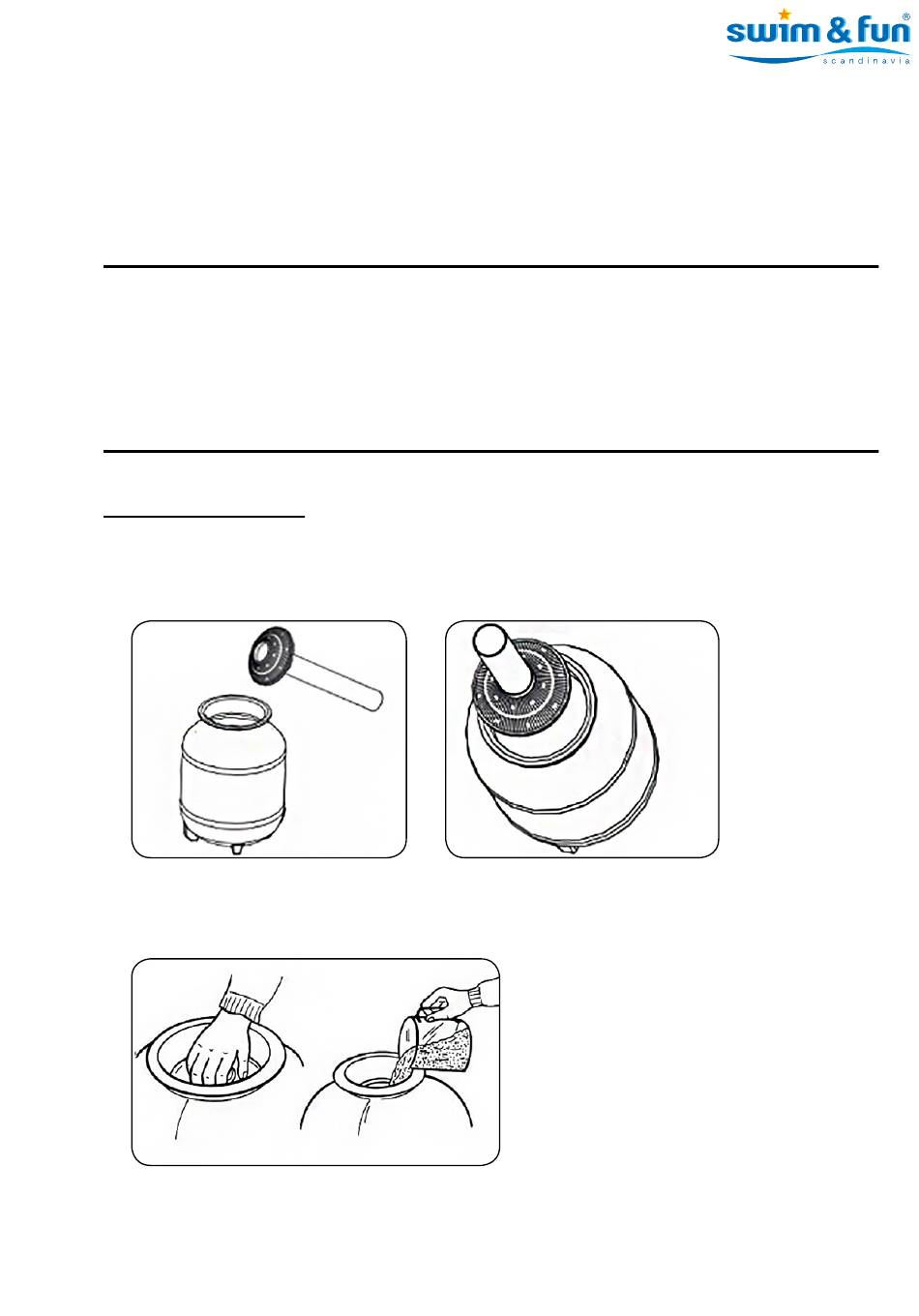 swim & fun®
scandinavia