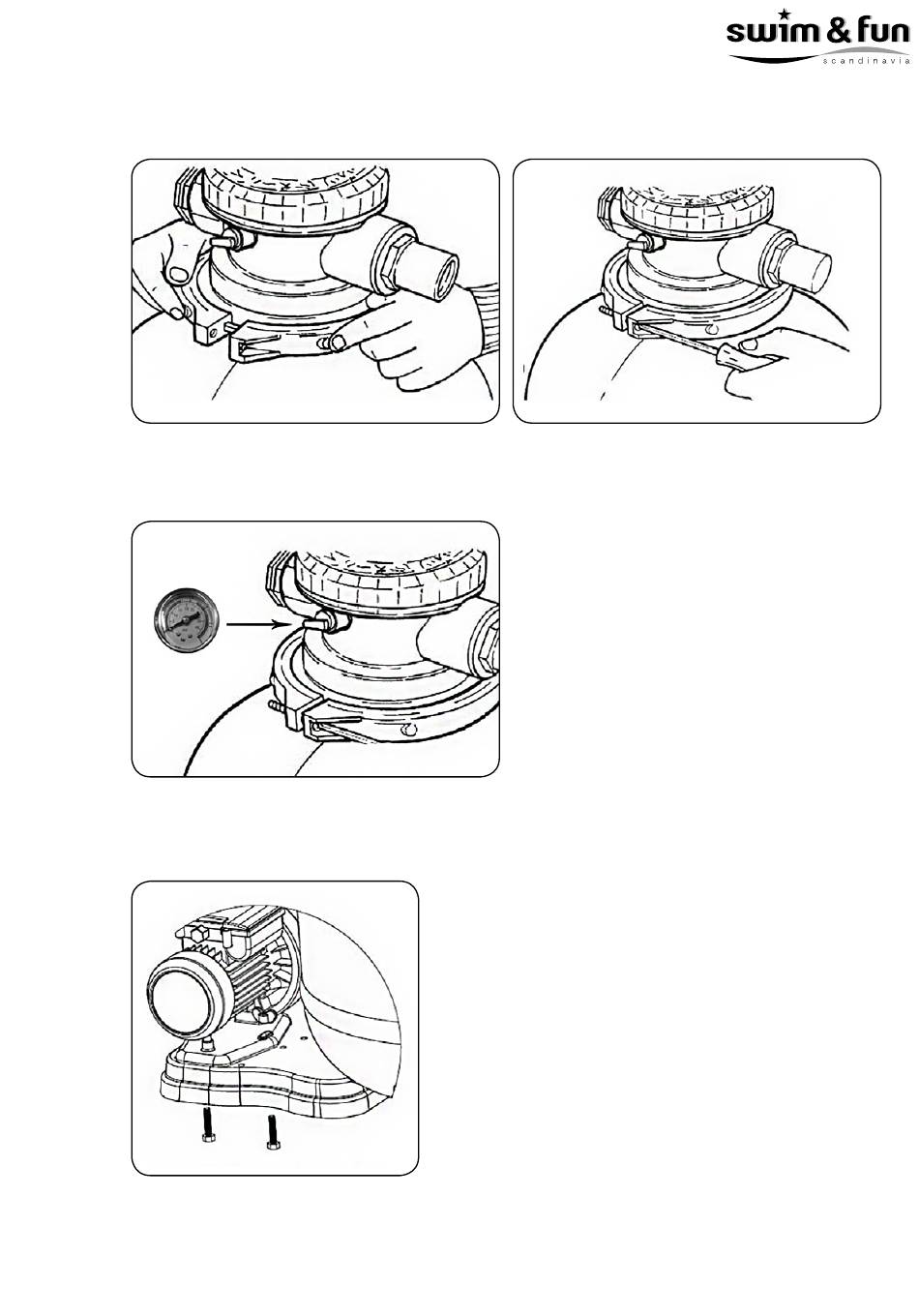 swim & fun
scandinavia