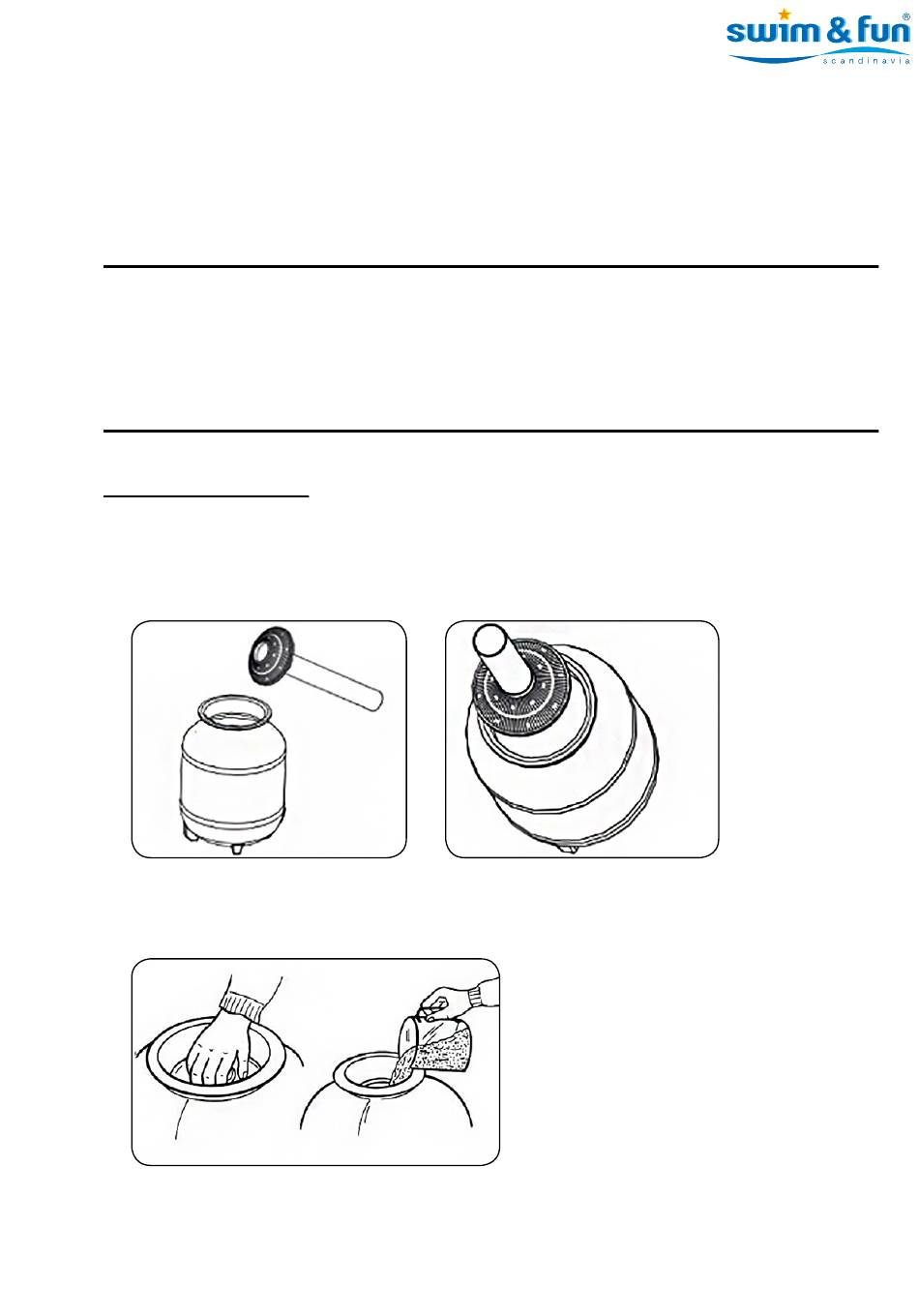 swim & fun®
scandinavia