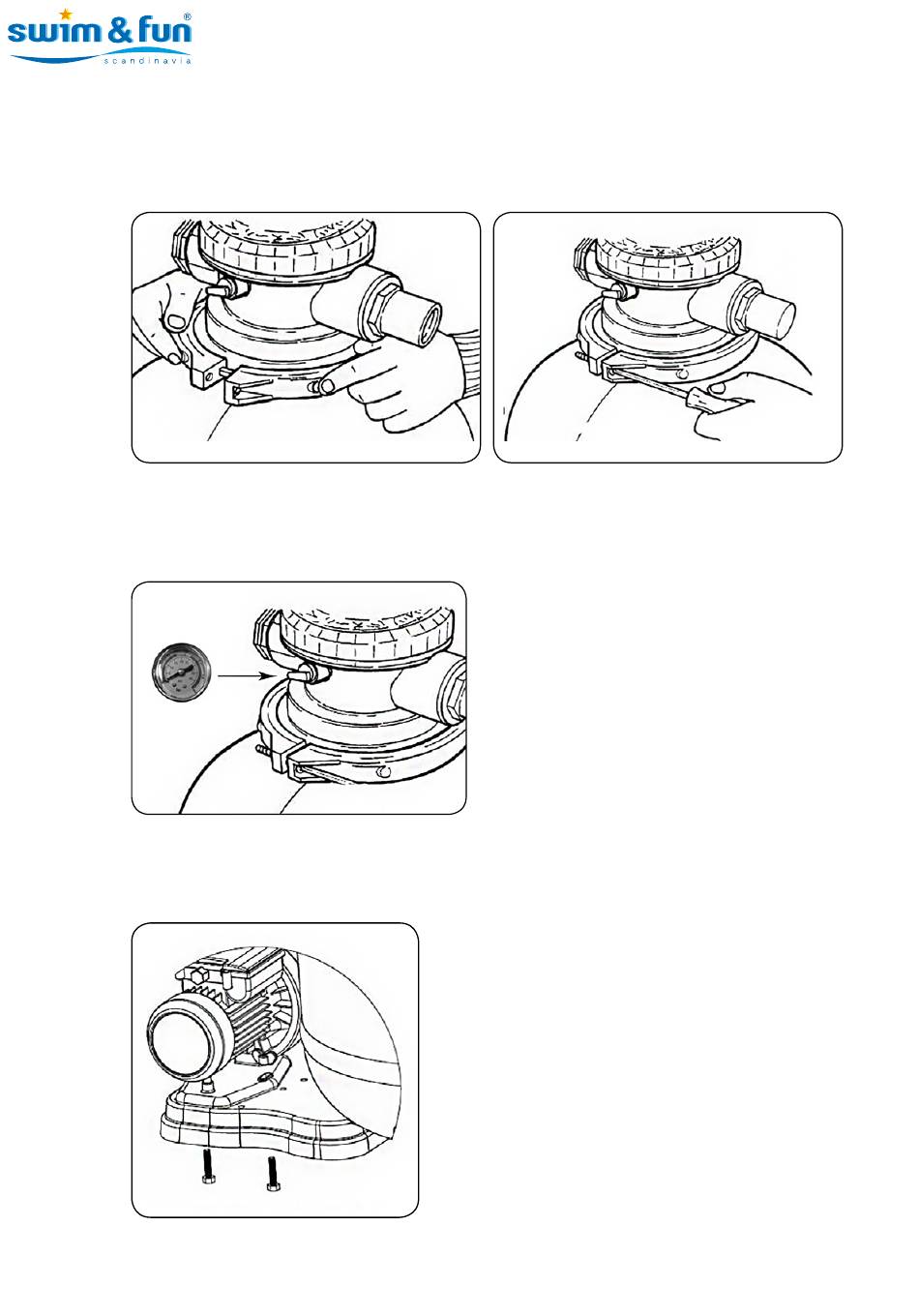 swim & fun®
scandinavia