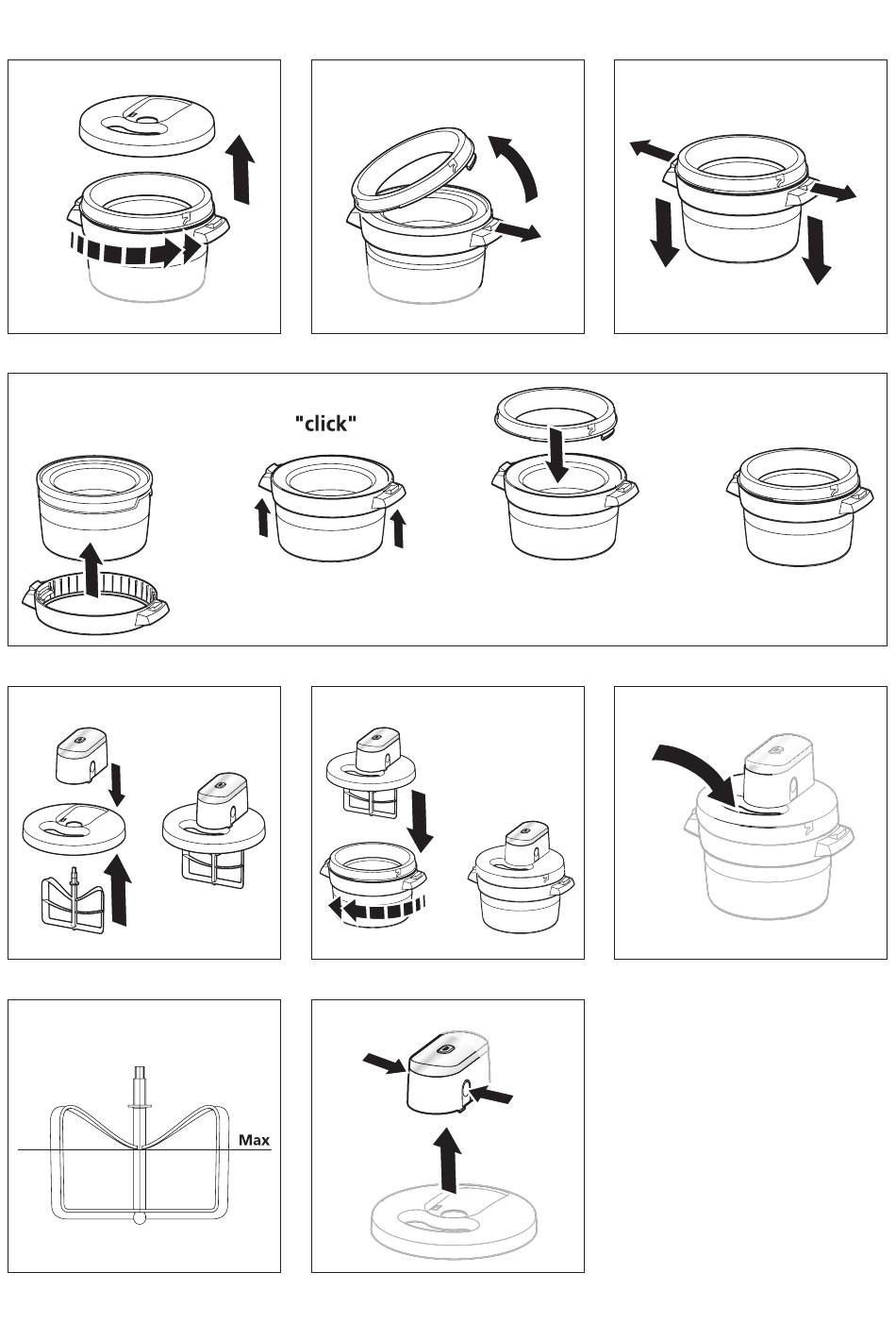 "click"

Max