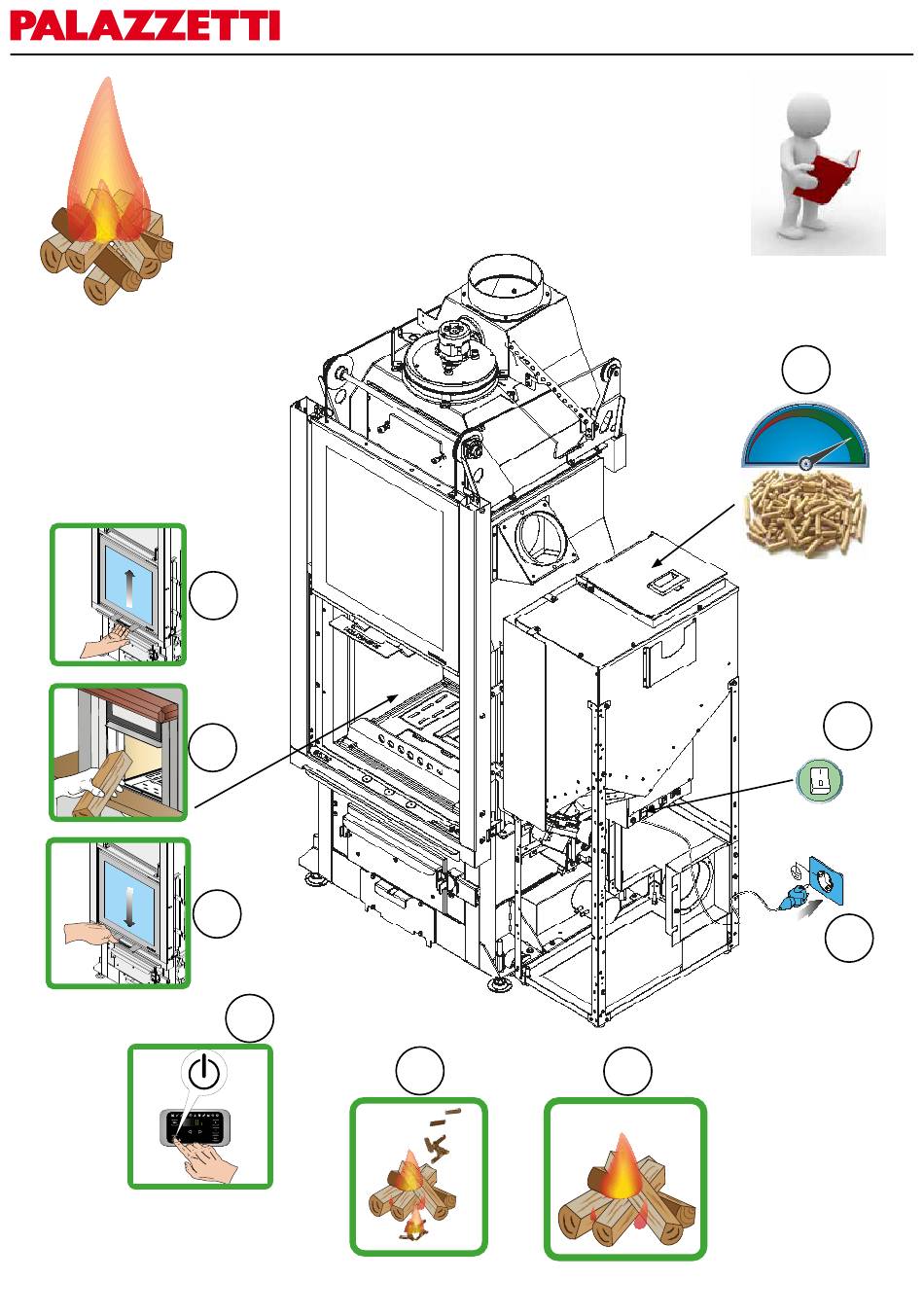 PALAZZETTI