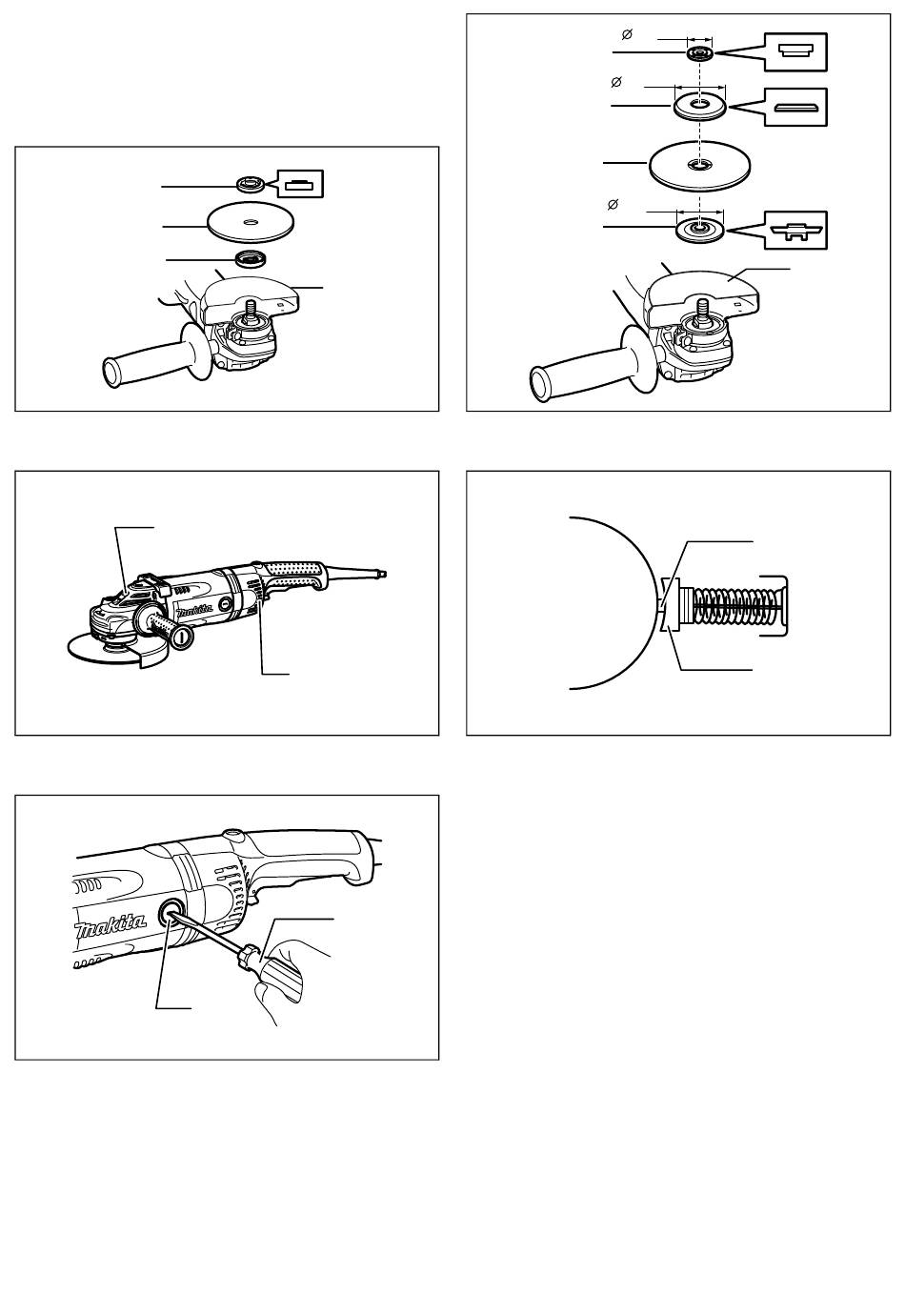 Ø

Ø

Ø

makita

makita