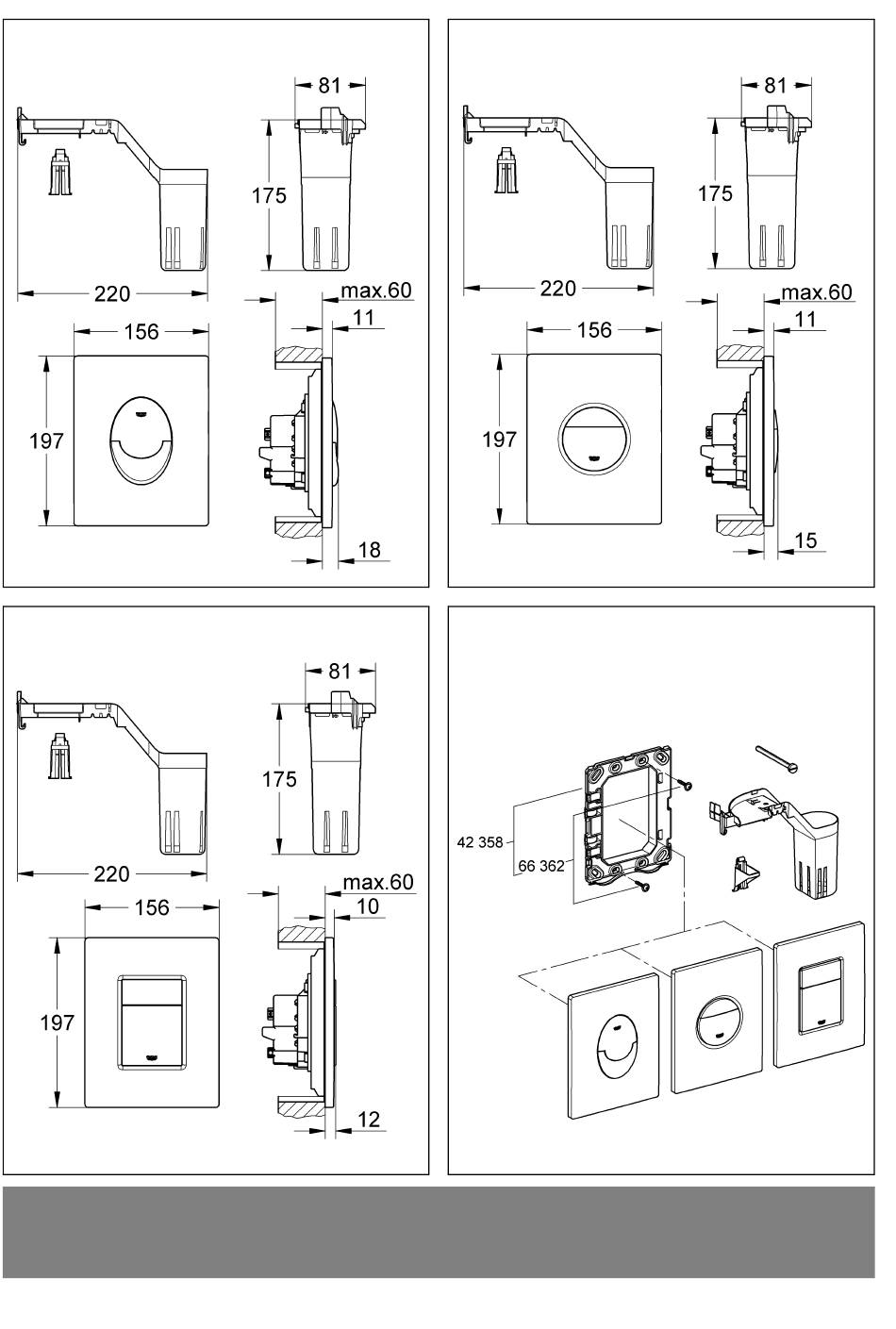 81
175
220
max.60
11
156
197
18

81
175
220
max.60
11
156
197
15

81
175
220
max.60
10
156
197
12

42 358
66 362