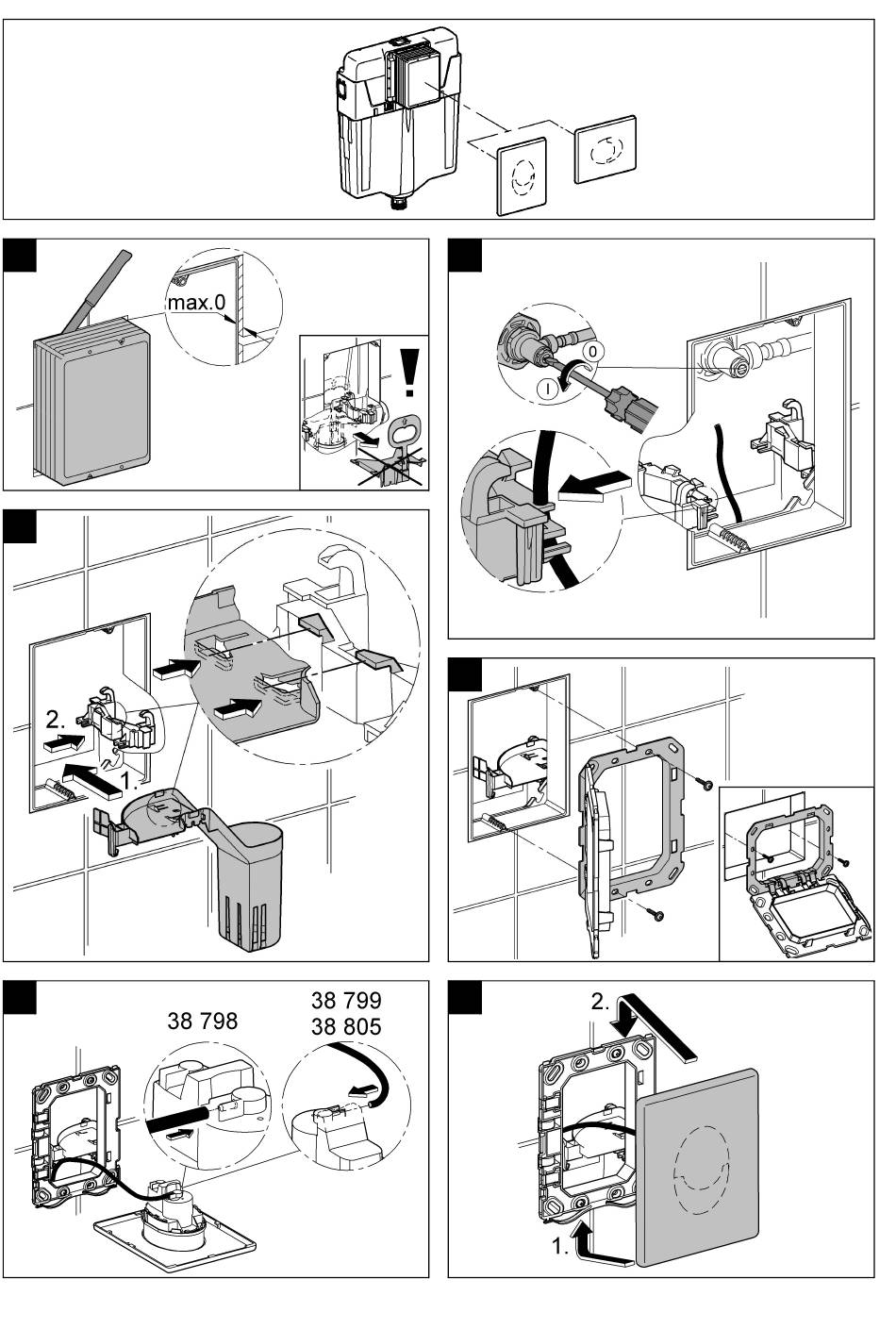 max.0

!

0

I

2.

1.

38 798

38 799
38 805

2.

1.