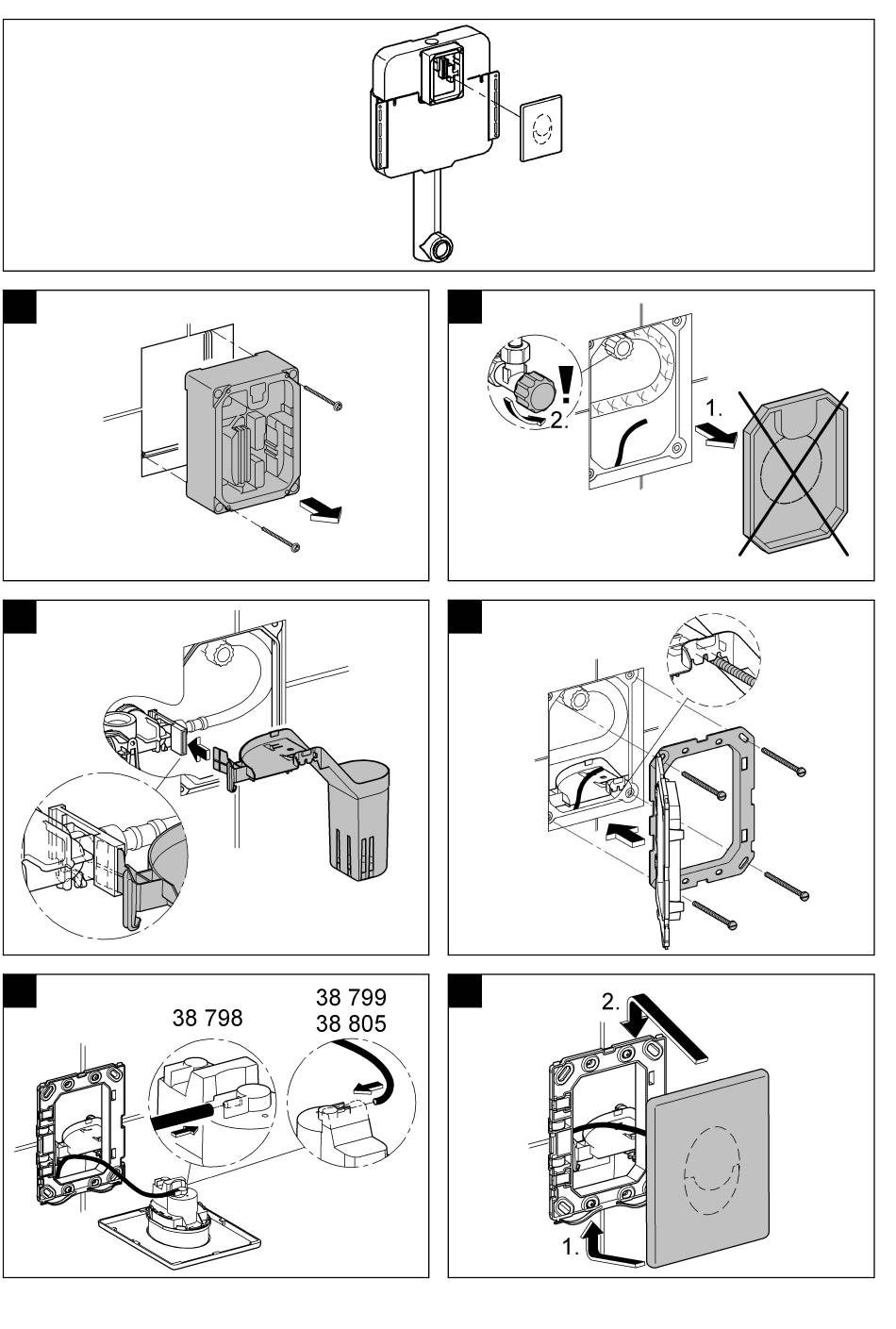 2.

1.

38 798

38 799
38 805

2.

1.