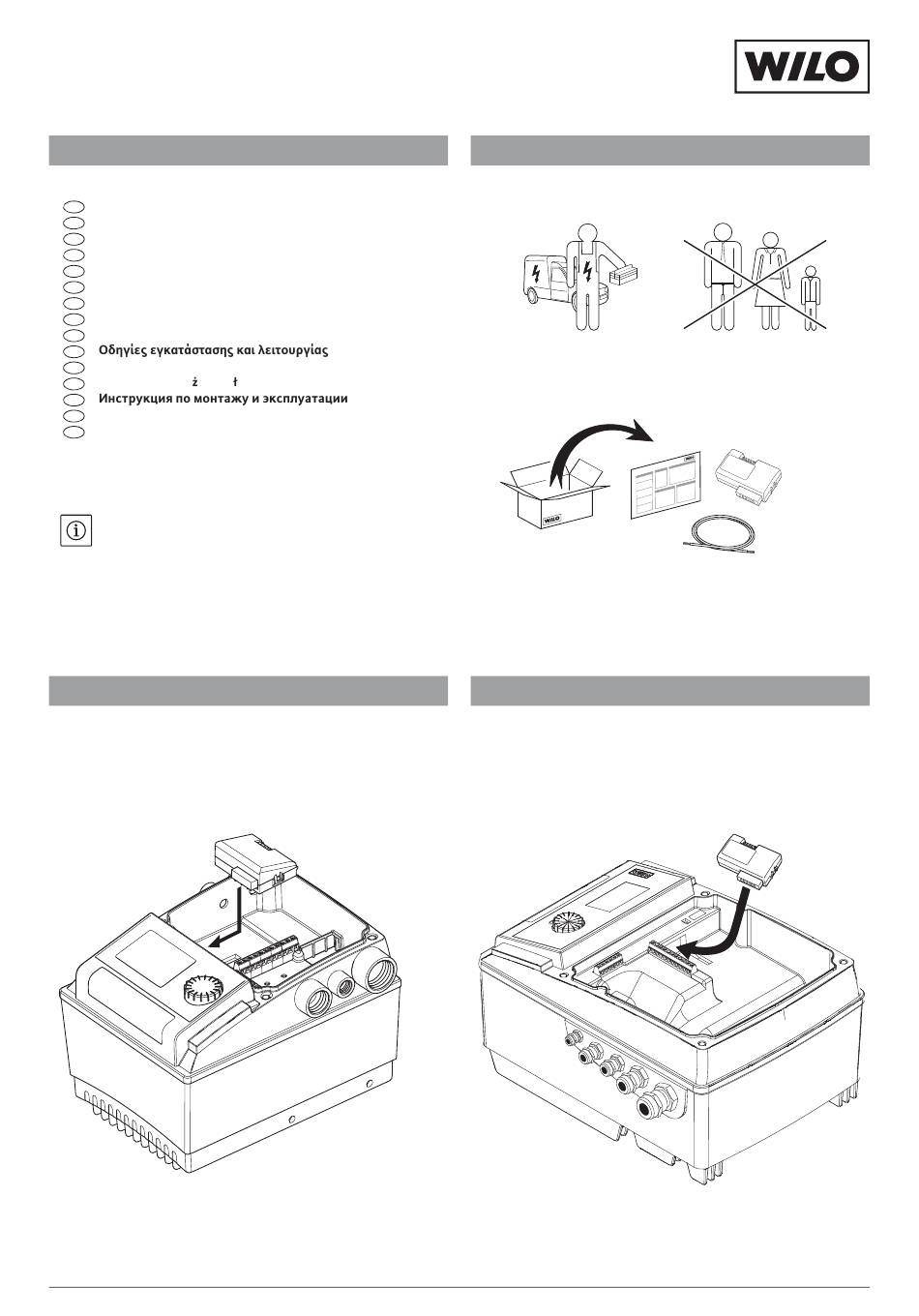 WILO

Οδηγίες εγκατάστασης και λειτουργίας

ż ł
Инструкция по монтажу и эксплуатации

WILO

WILO