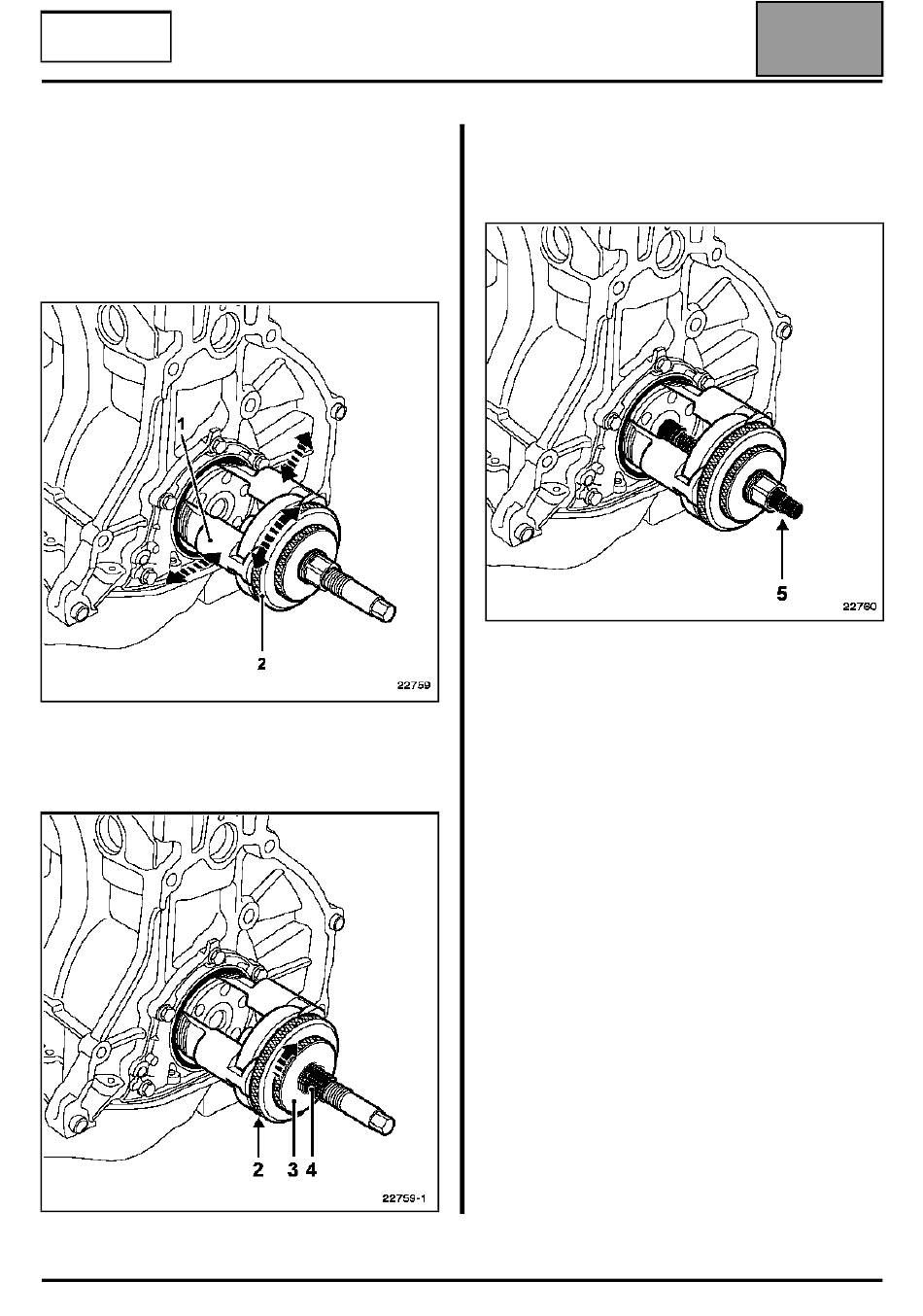 1

2

22759

2 3 4

22759-1

5

22760