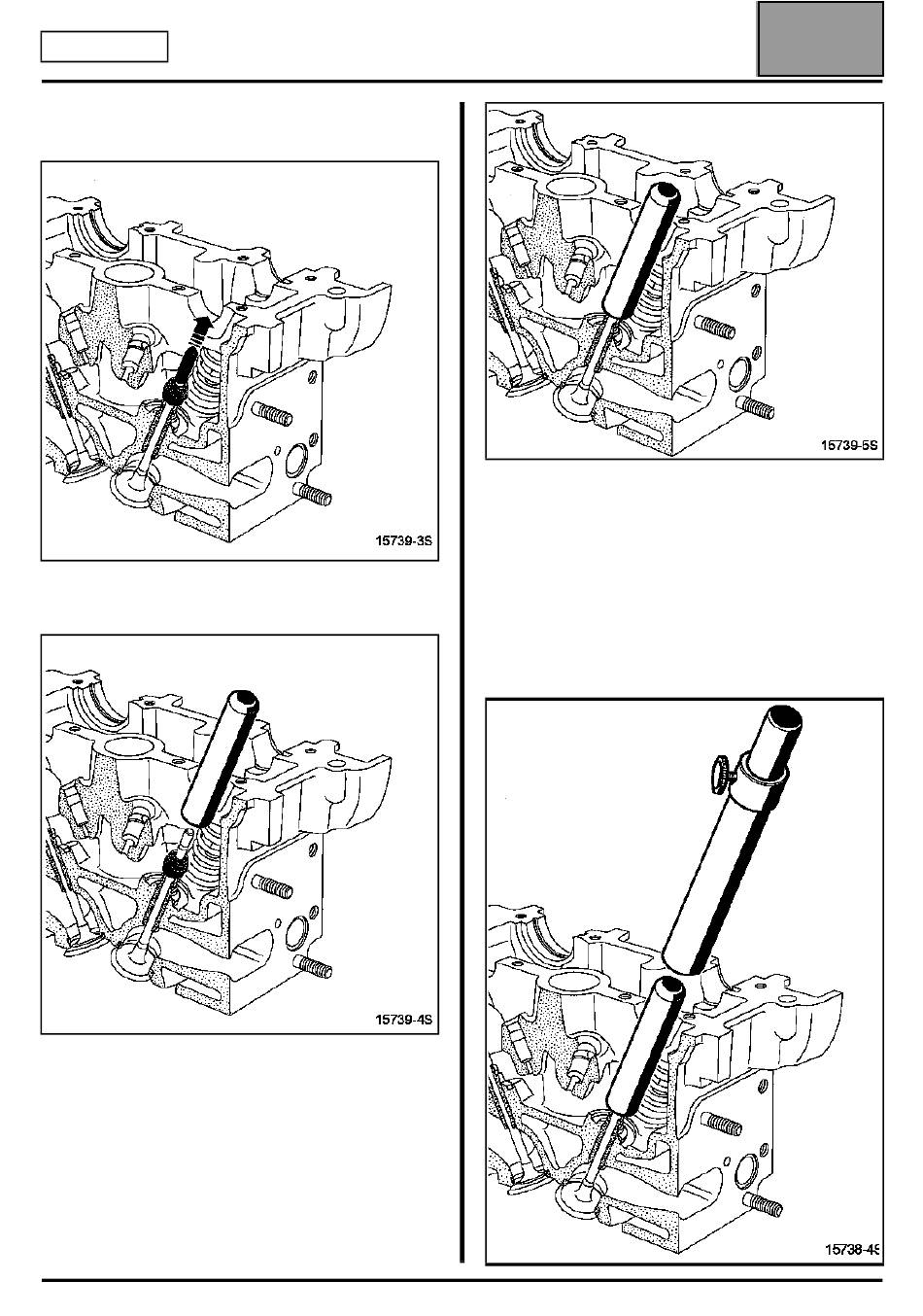 15739-3S

15739-4S

15739-5S

15738-4S