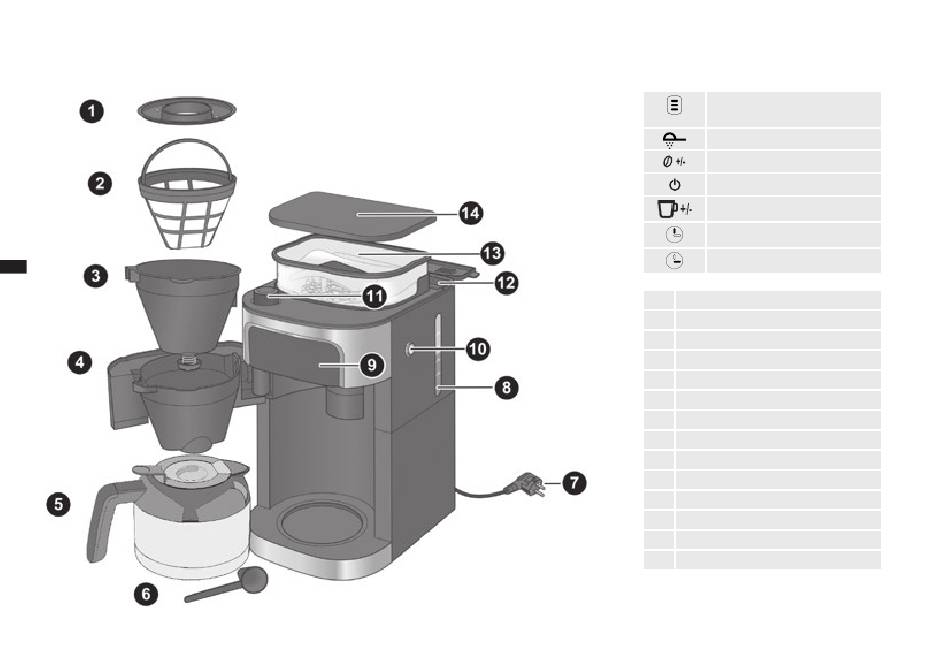 1
2
3
4
5
6
7
8
9
10
11
12
13
14

+/-
+/-