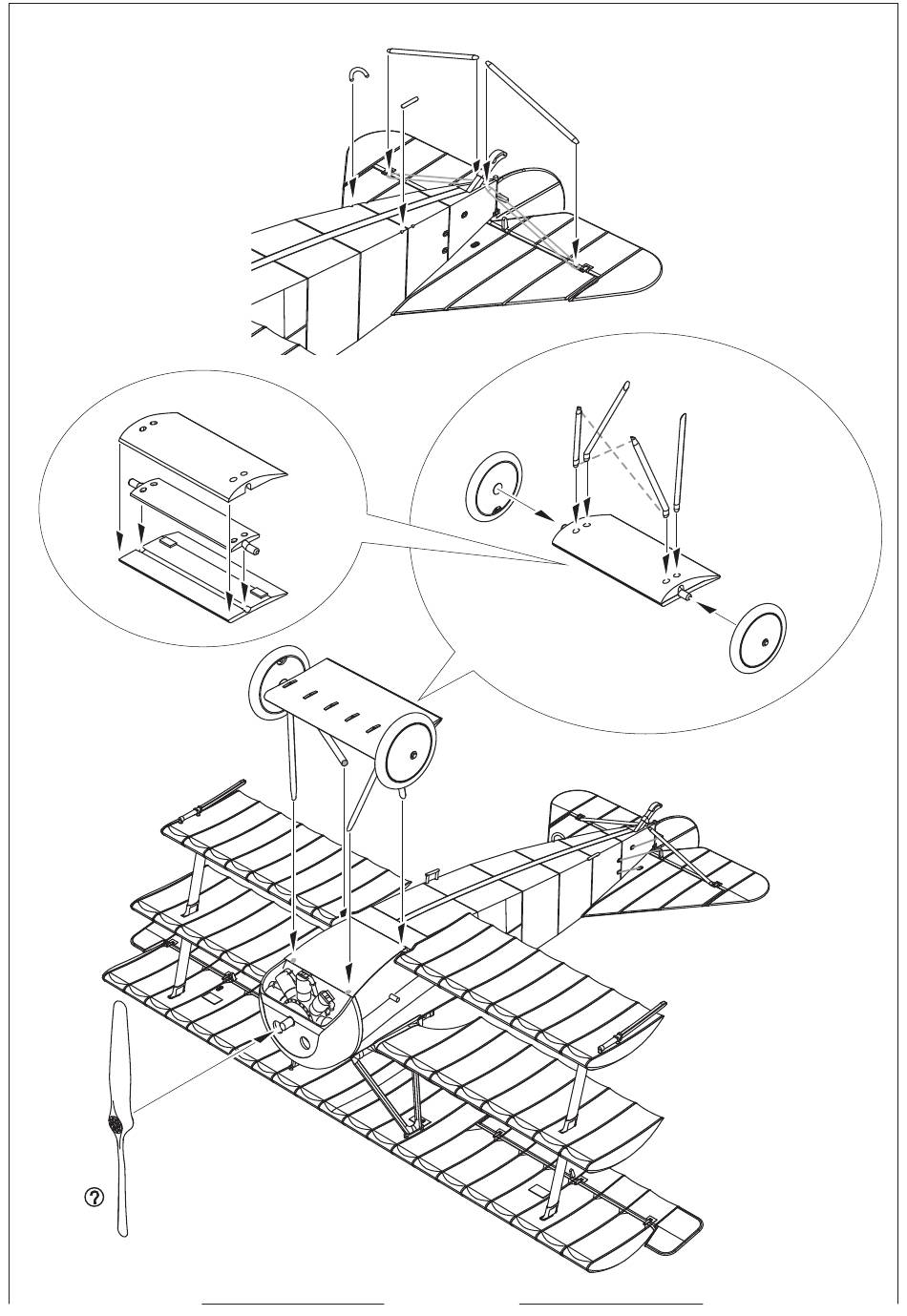 ?