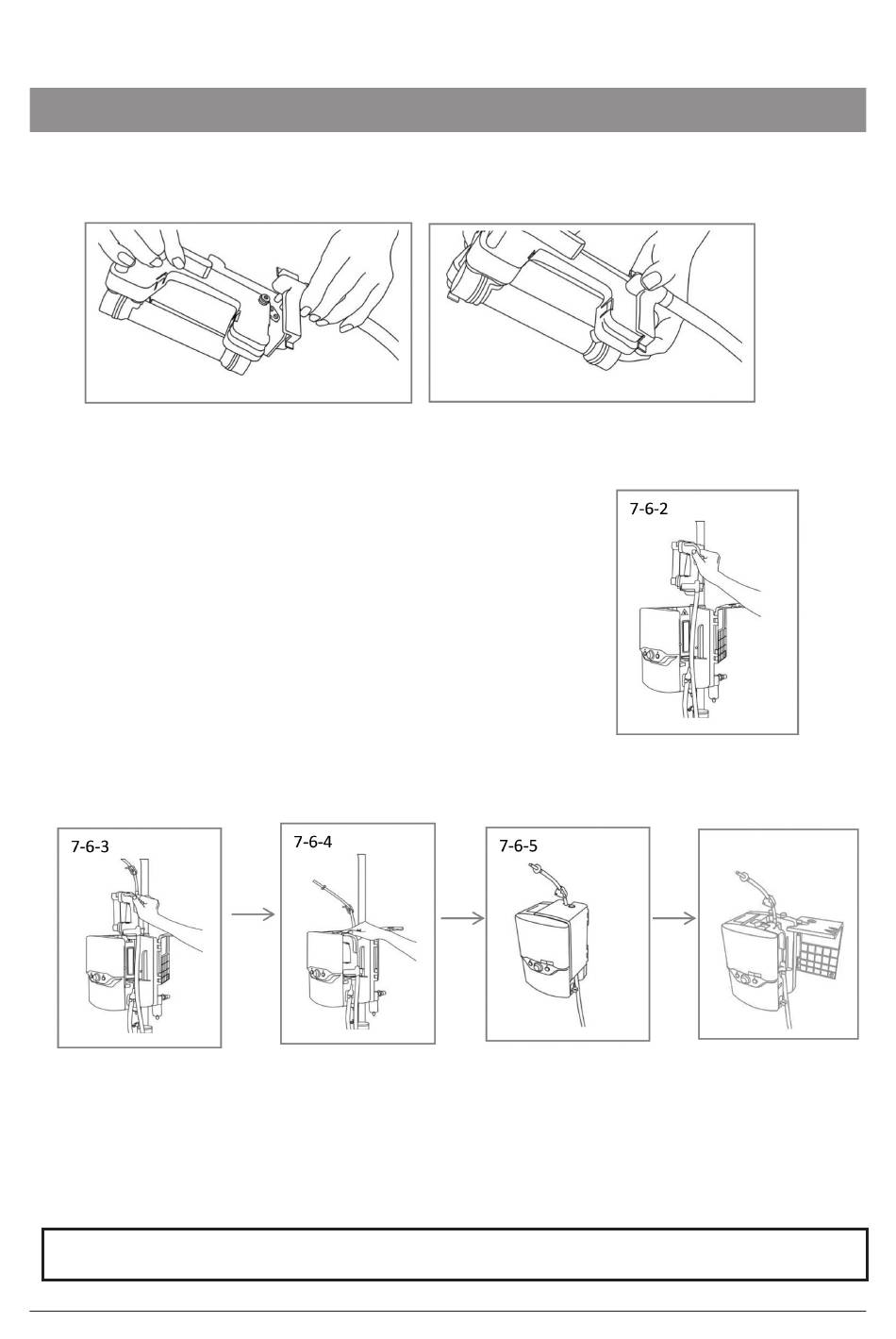 7-6-2

7-6-3

7-6-4

7-6-5