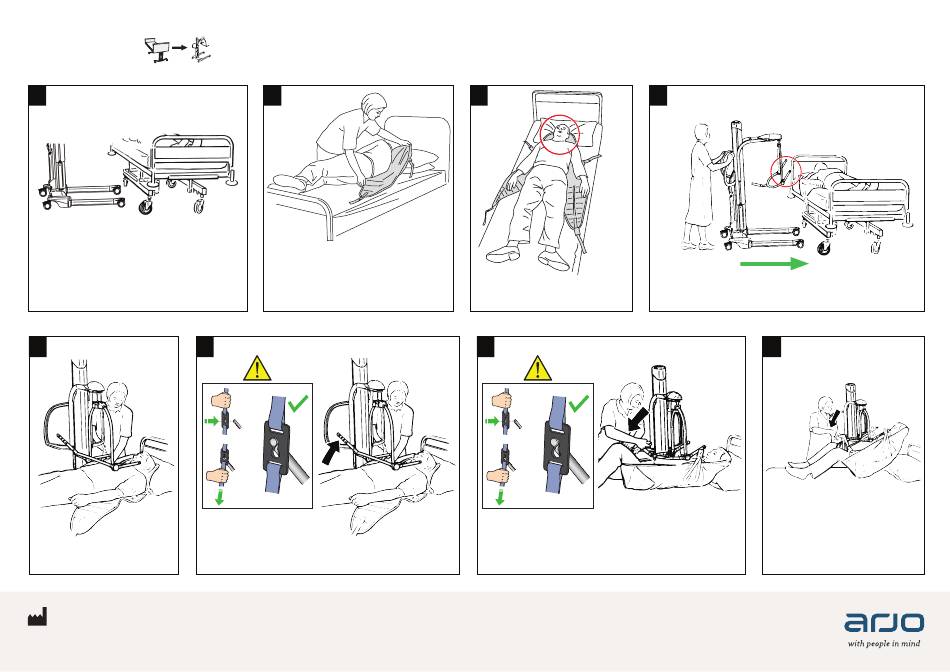 arjo
with people in mind