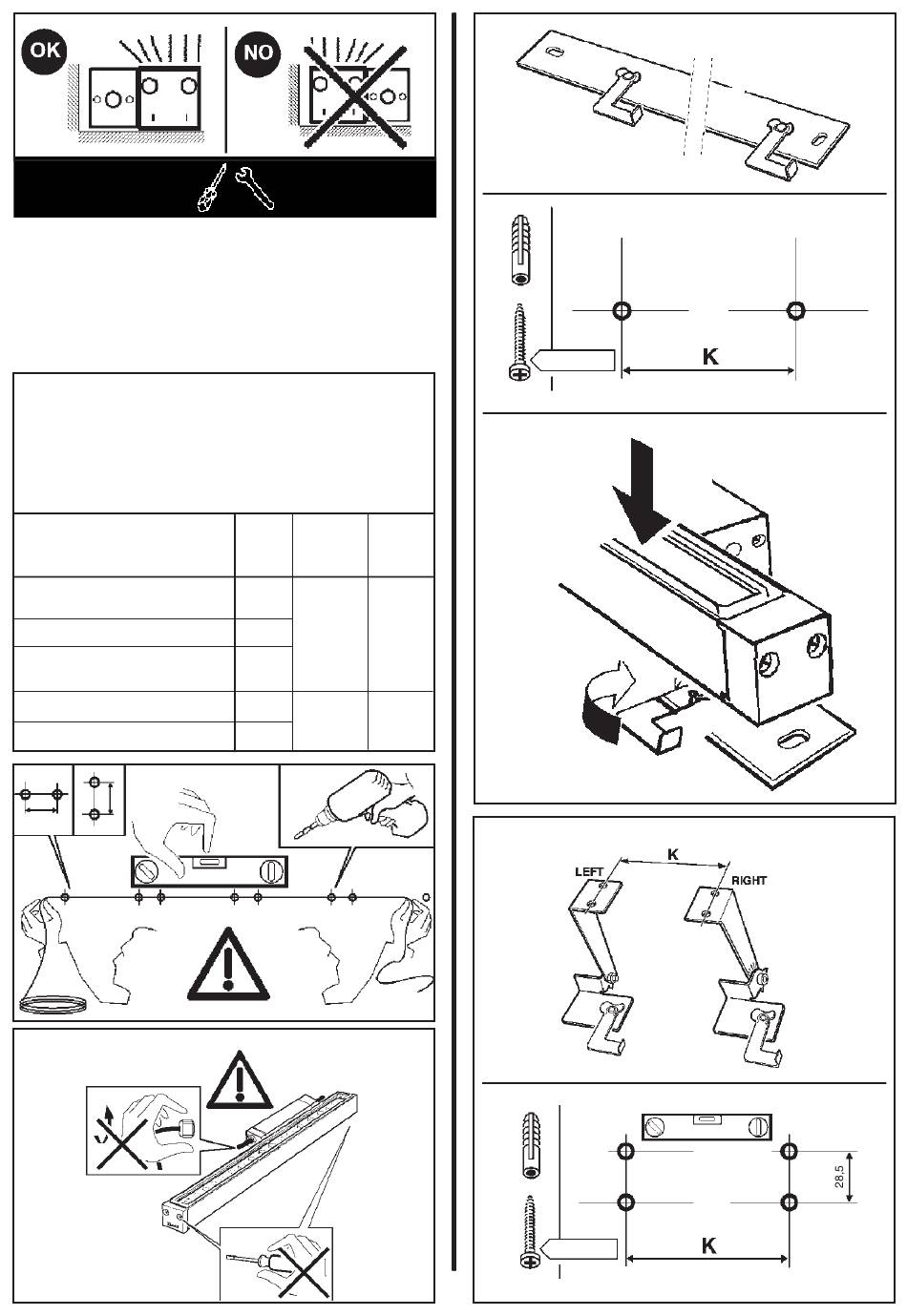 OK

NO

K

LEFT

K

RIGHT

28,5

K