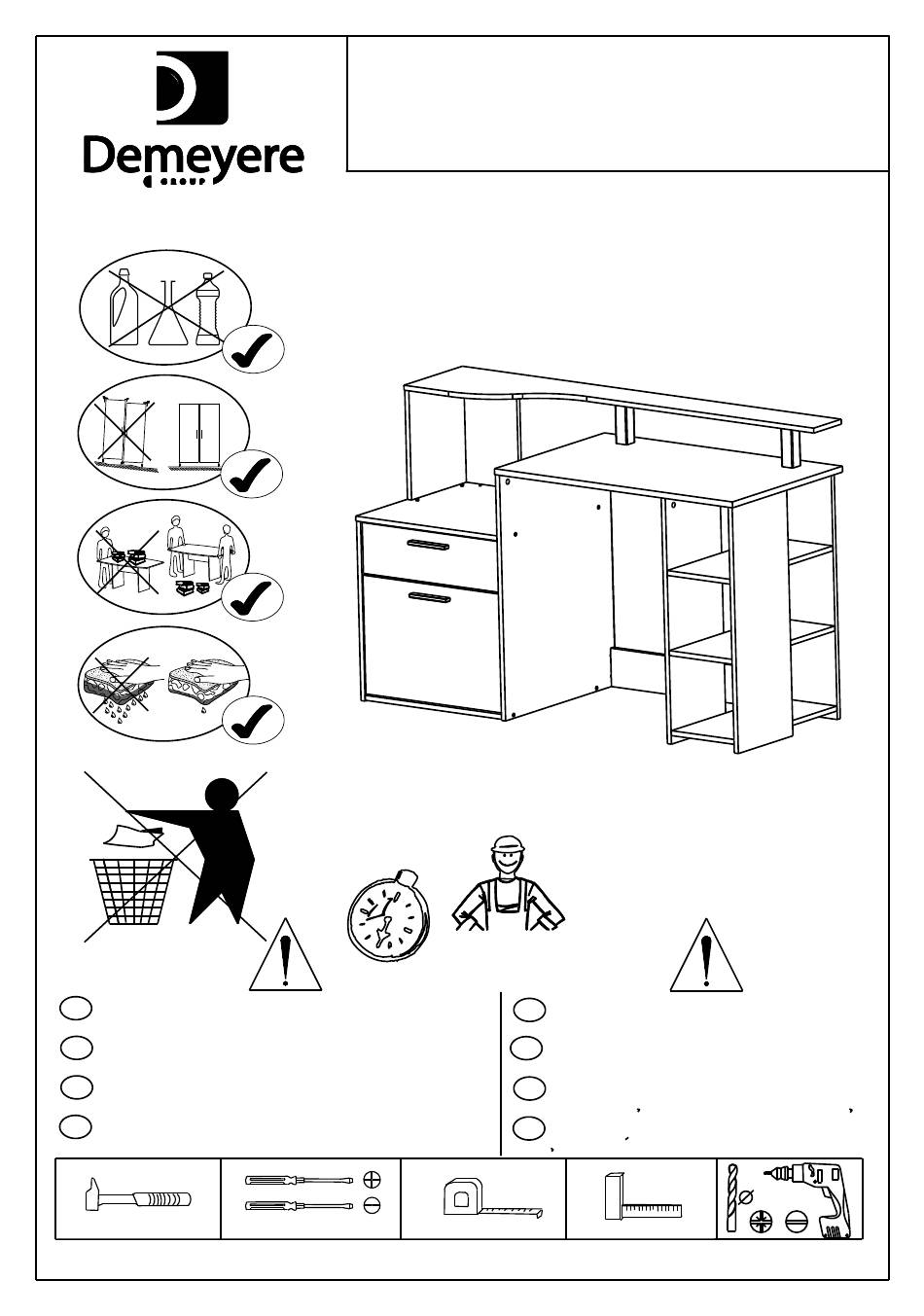 Demeyere