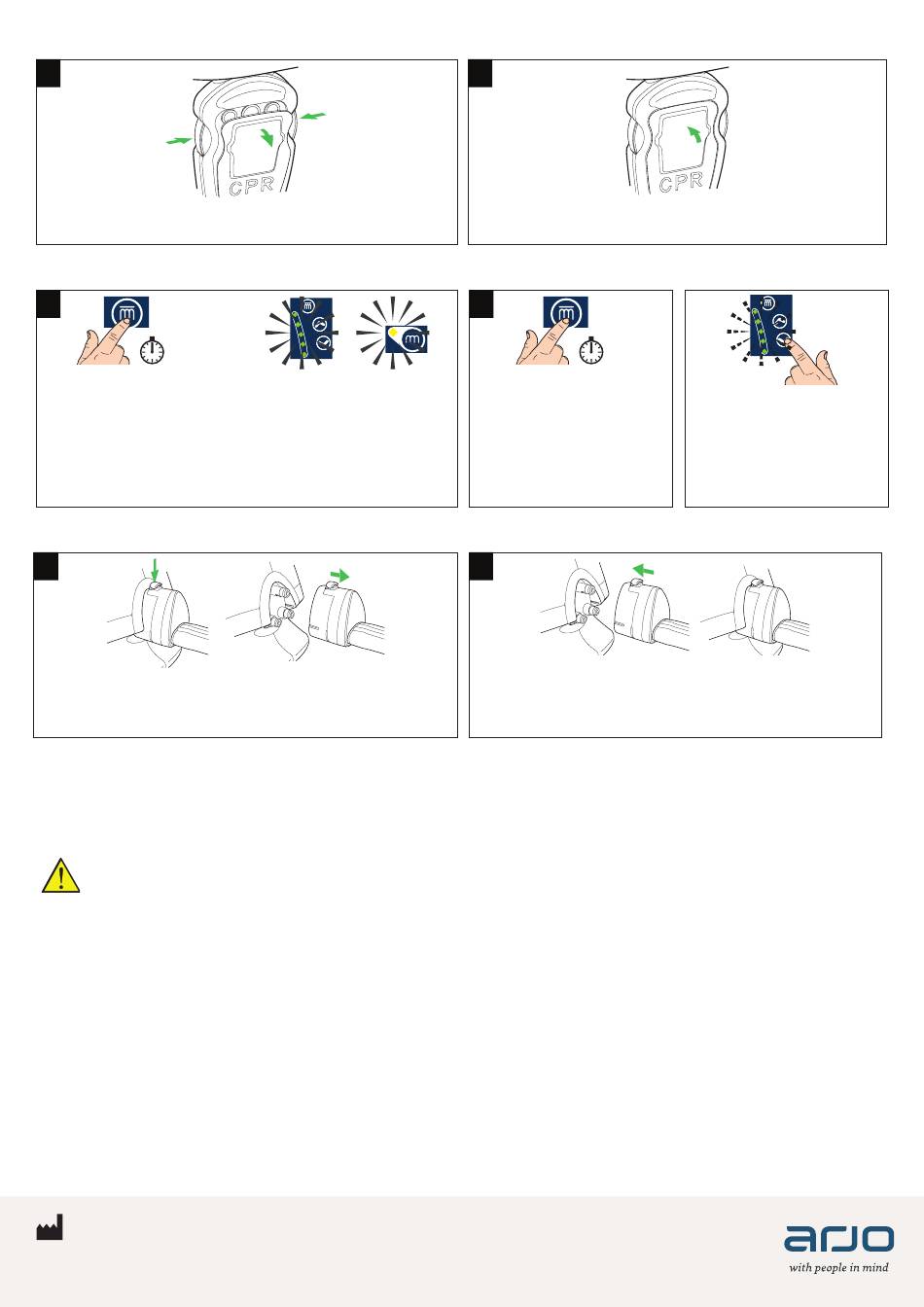 CPR

CPR

arjo
with people in mind