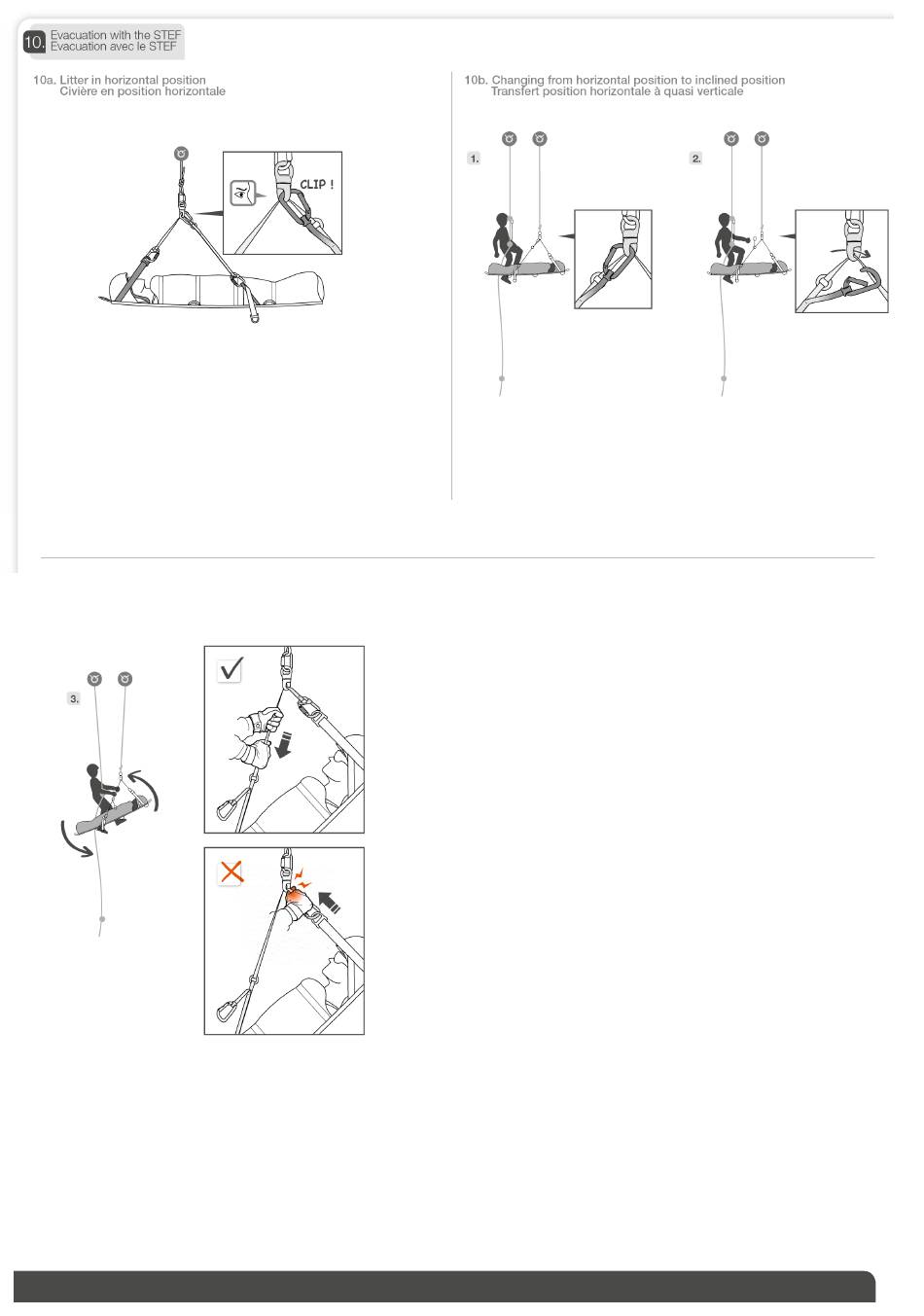 10. Evacuation with the STEF
Evacuation avec le STEF

10a. Litter in horizontal position
Civière en position horizontale

CLIP !

10b. Changing from horizontal position to inclined position
Transfert position horizontale à quasi verticale

1.

2.

3.