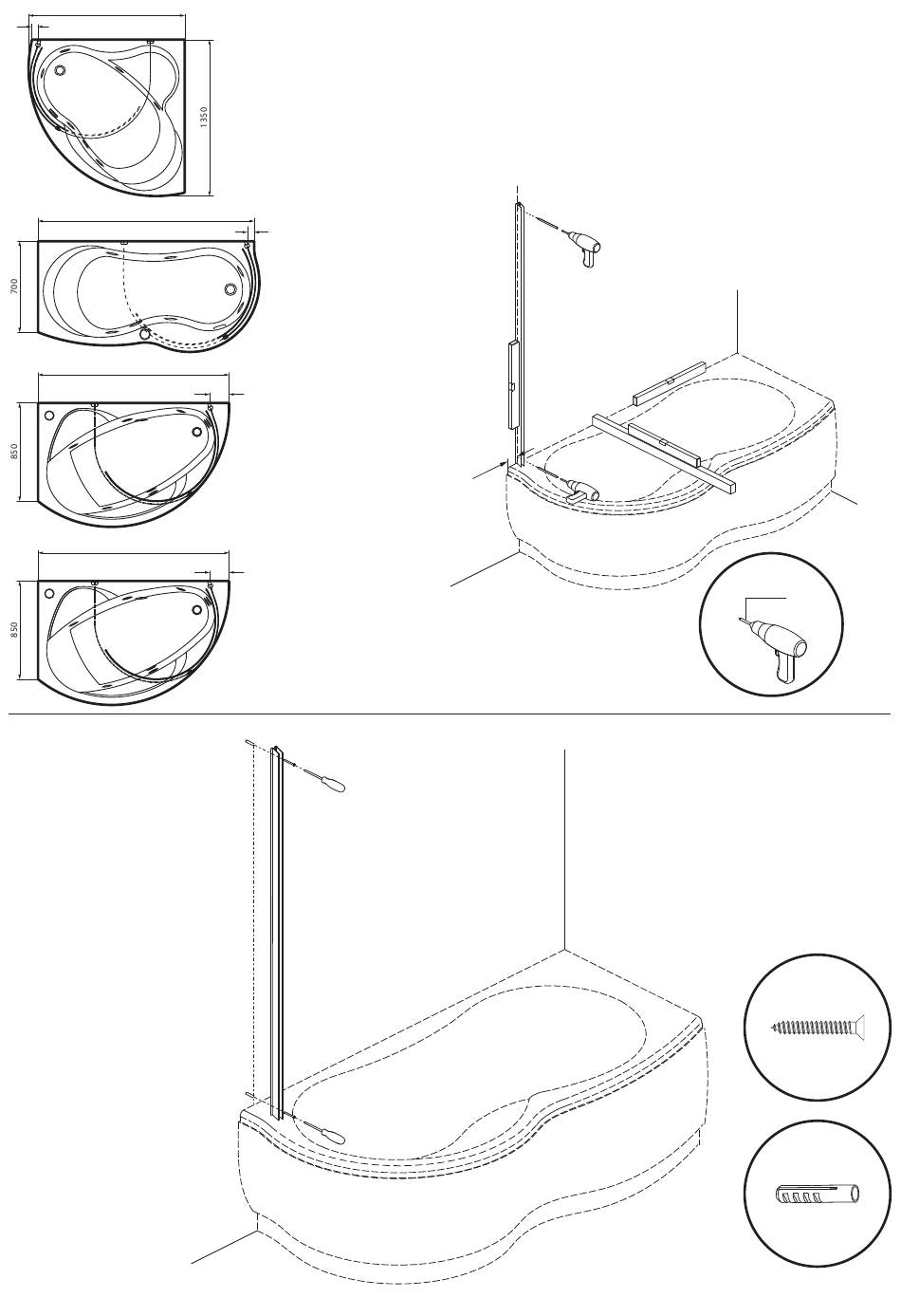 1350

700

850

850