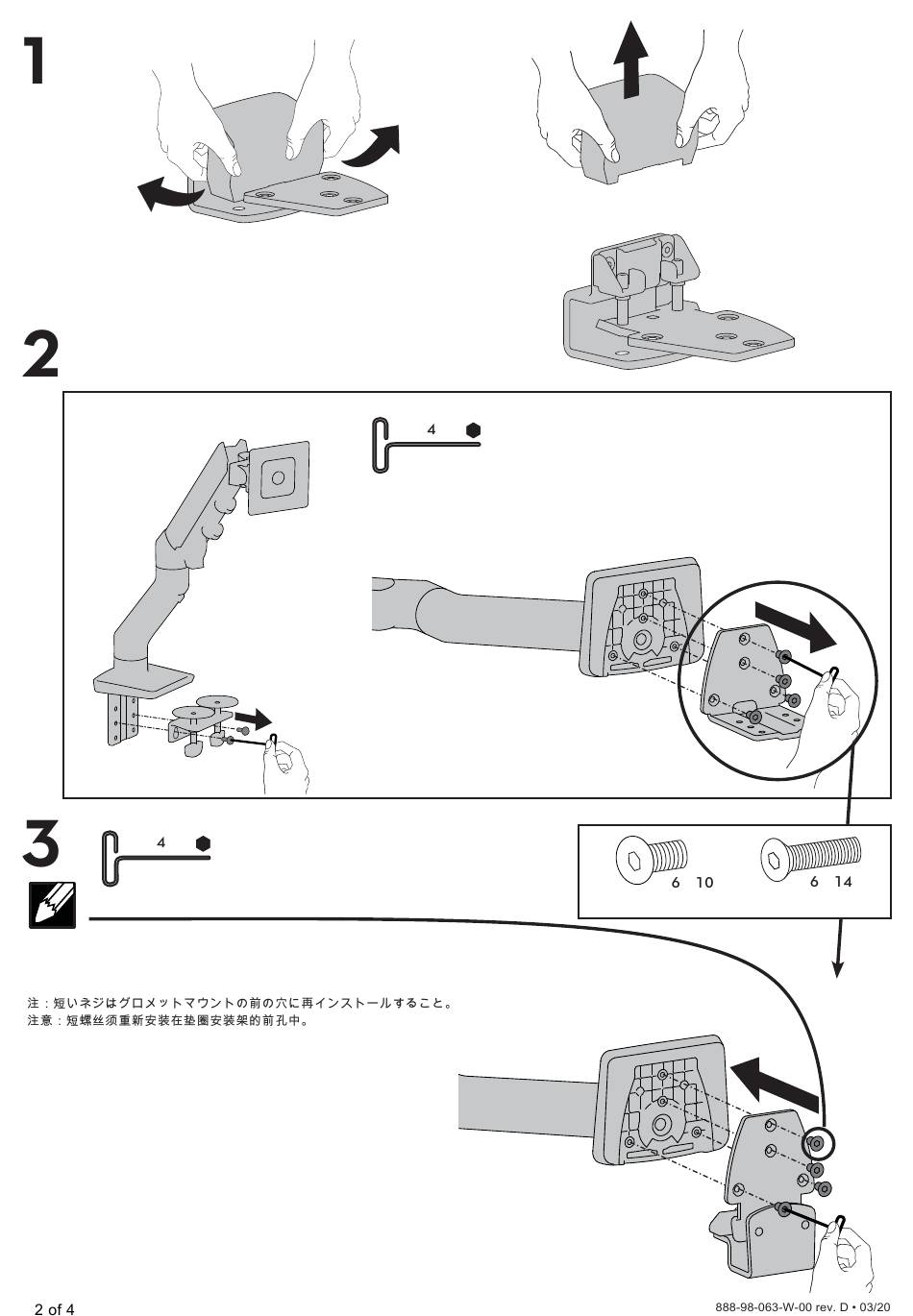 1

2

4

3

4

6 10

6 14

注：短いネジはグロメットマウントの前の穴に再インストールすること。
注意：短螺丝须重新安装在垫圈安装架的前孔中。

2 of 4

888-98-063-W-00 rev. D • 03/20