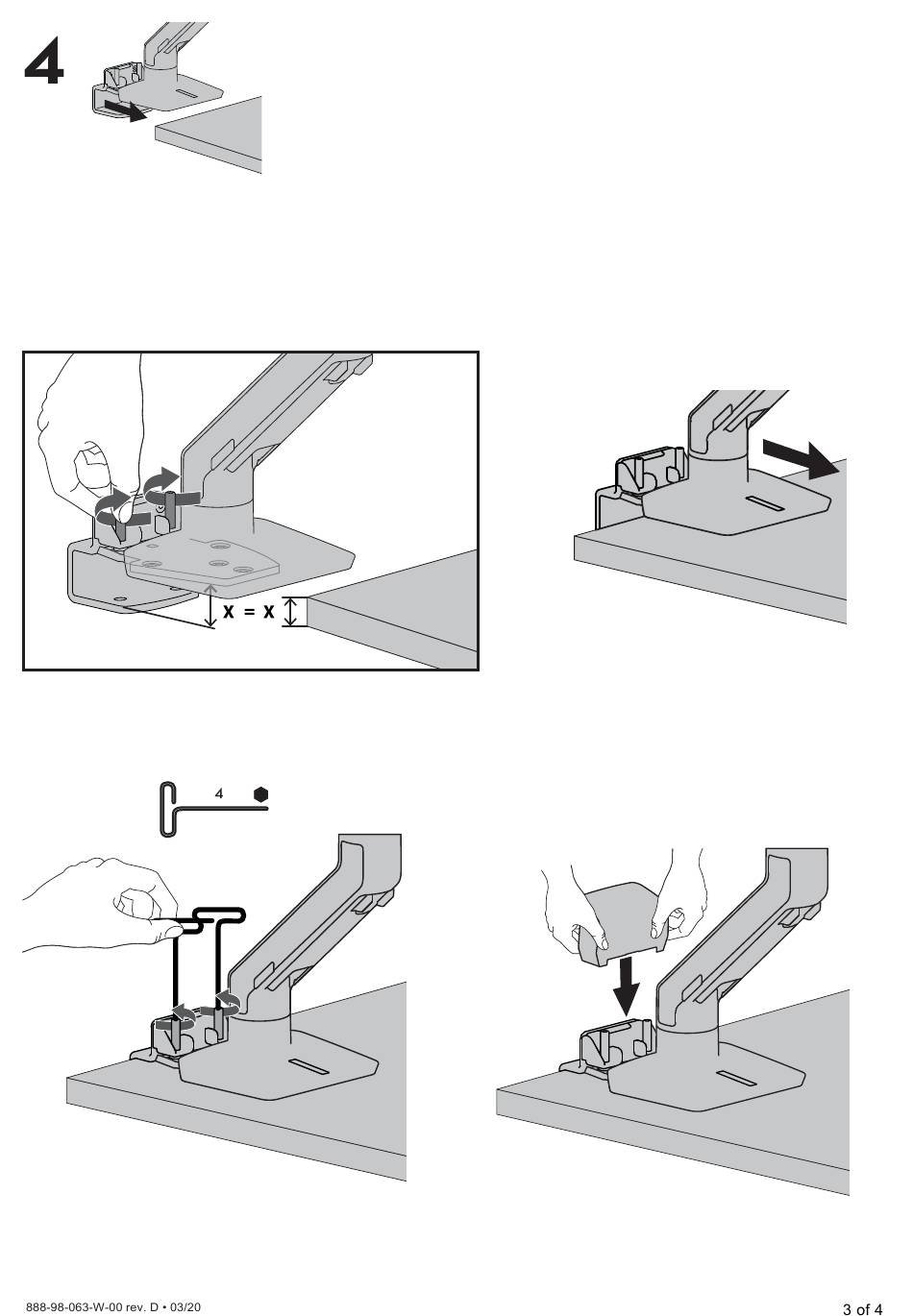 4

X = X

4

888-98-063-W-00 rev. D • 03/20

3 of 4