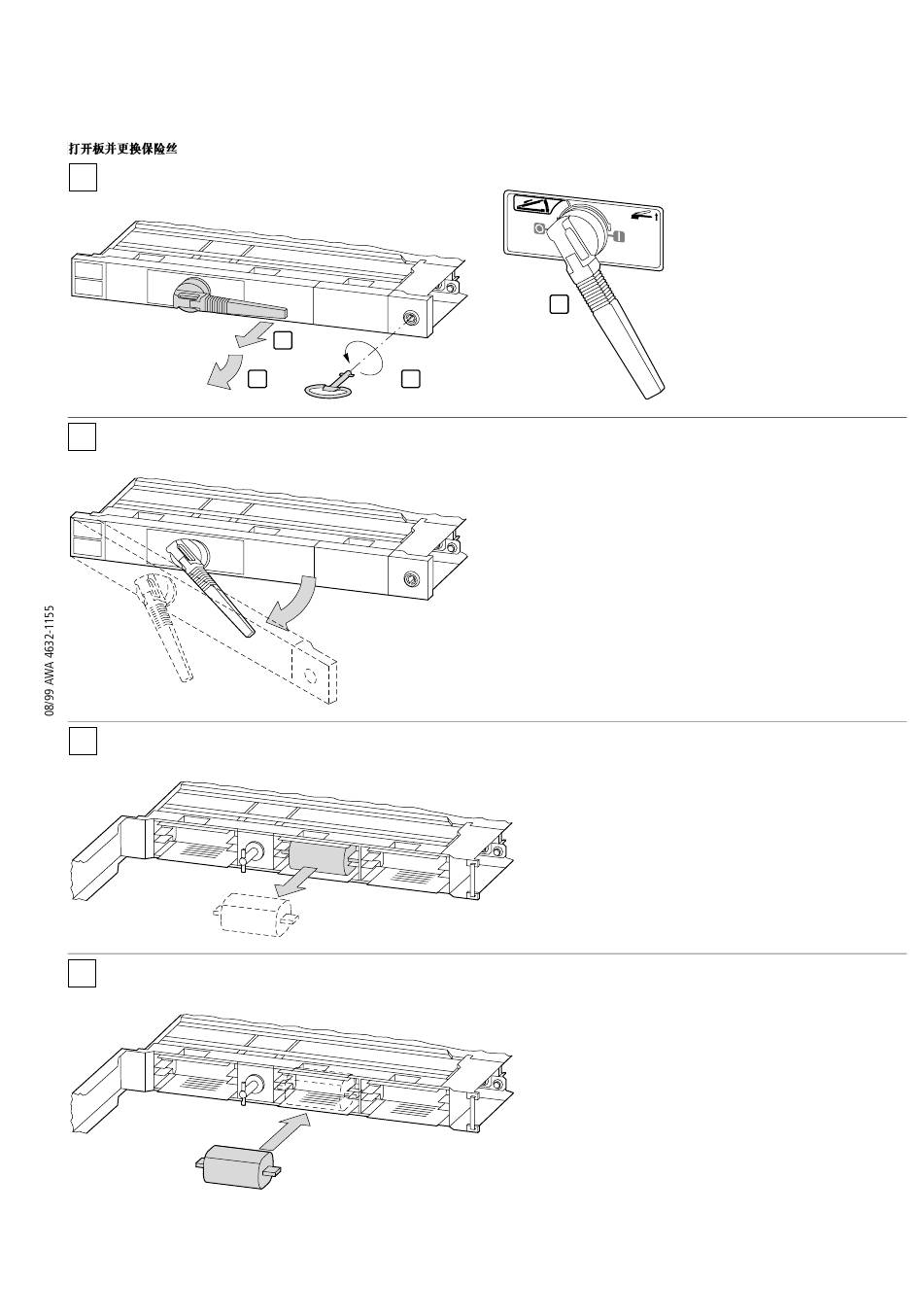 打开板并更换保险丝

08/99 AWA 4632-1155