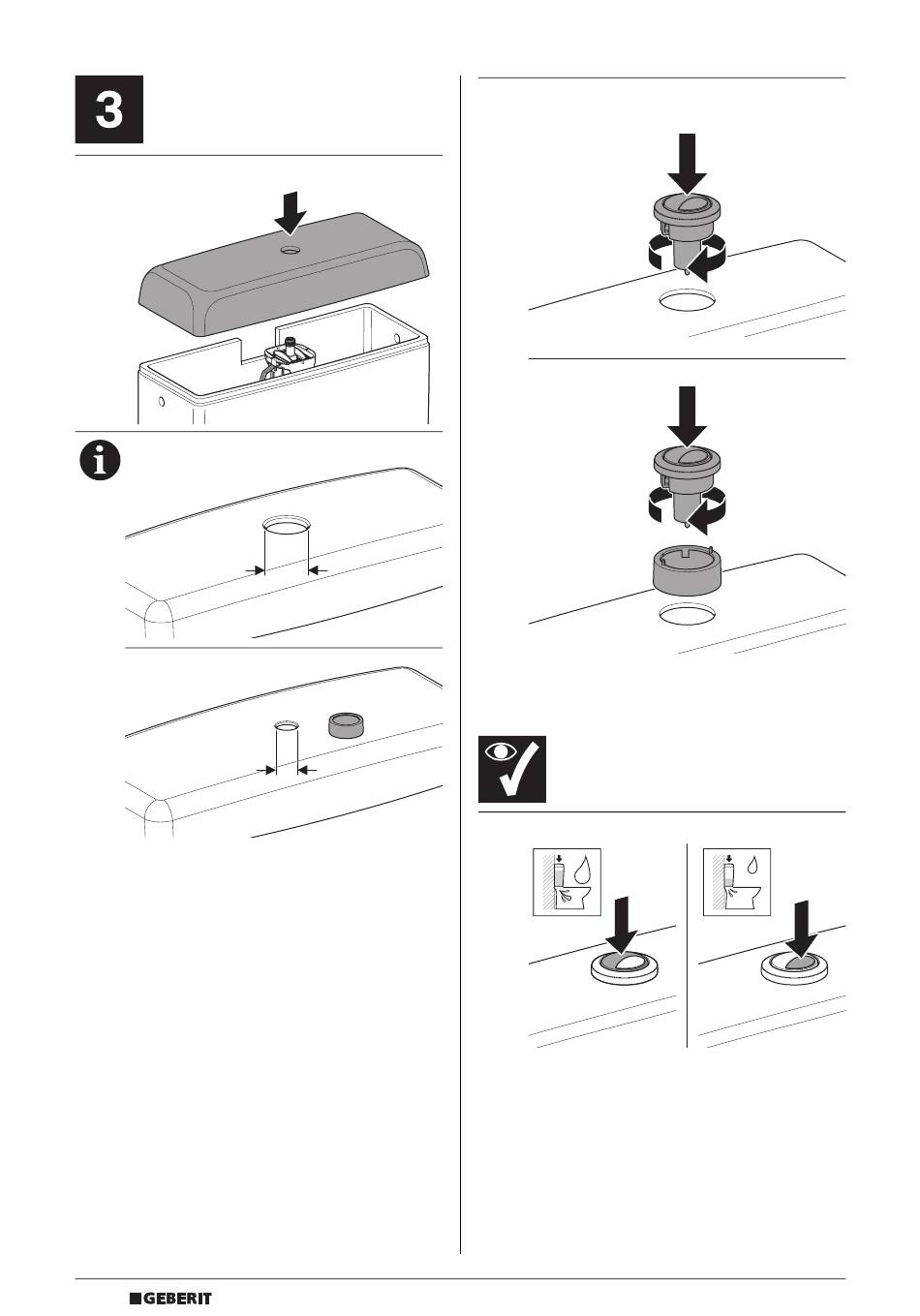 3

GEBERIT