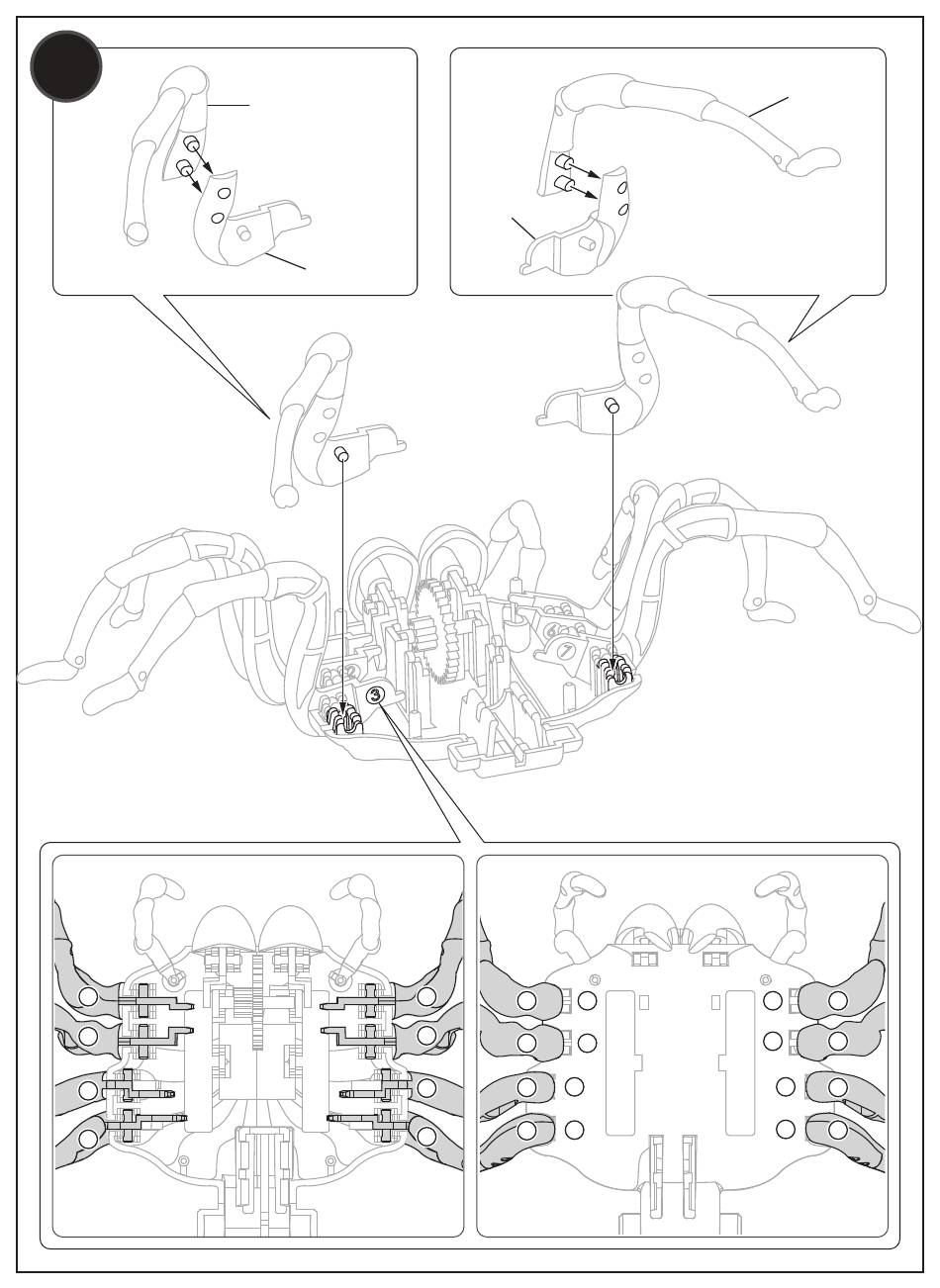 1

3