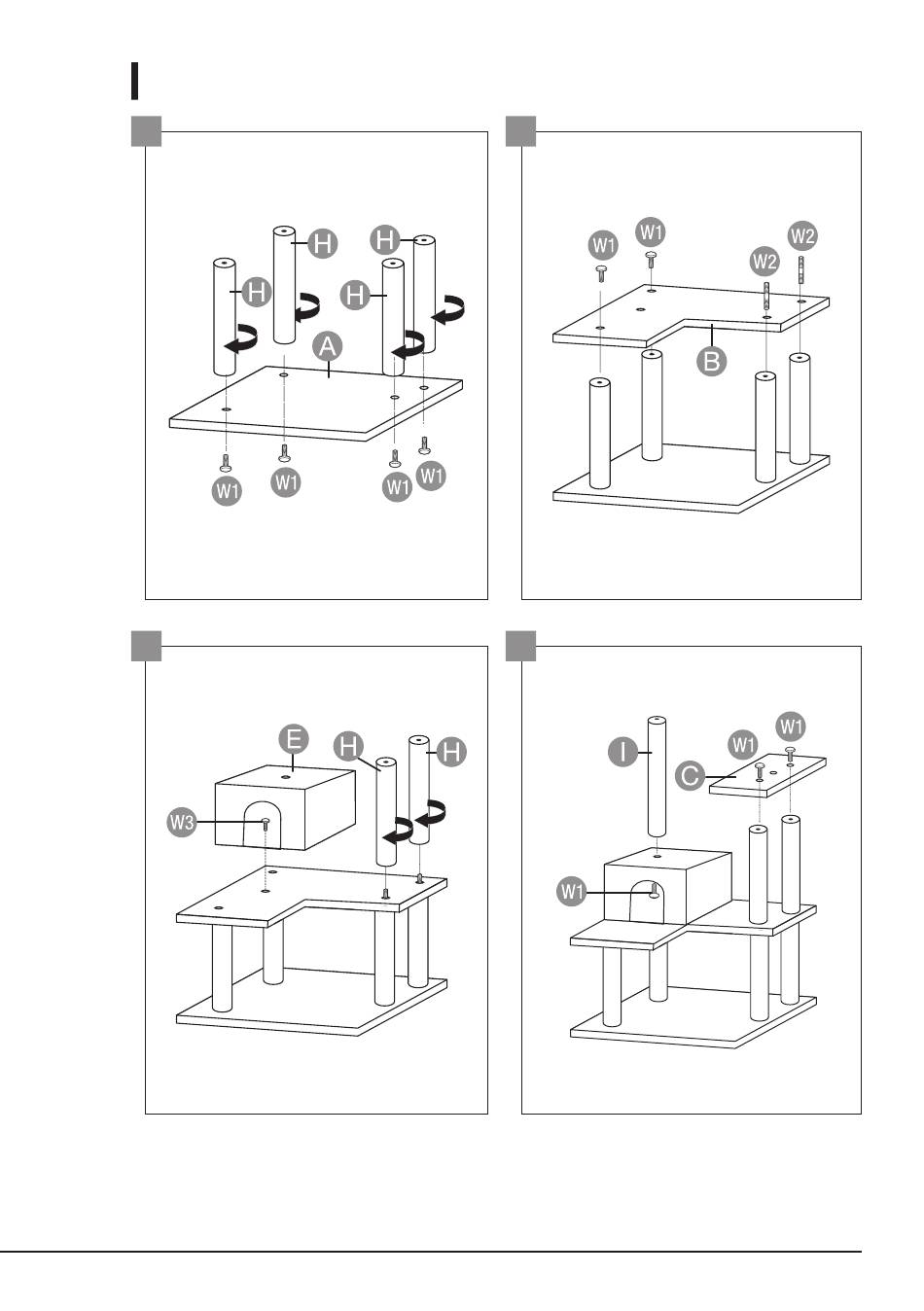 H
H
H
H
A
W1
W1
W1
W1

W1
W1
W2
W2
B

E
H
H
W3

I
W1
W1
C
W1