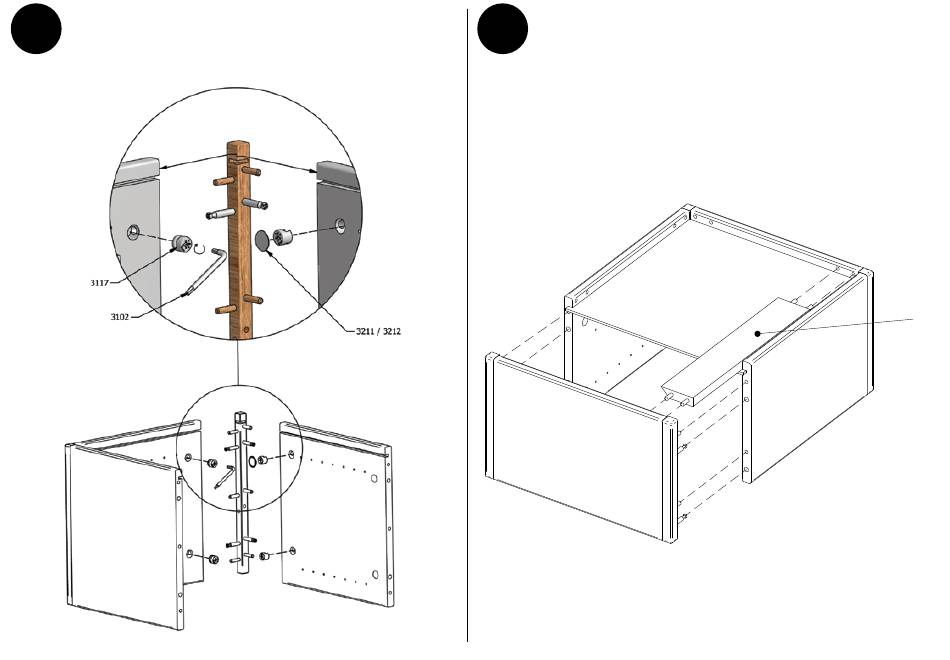 3117

3102

3211 / 3212