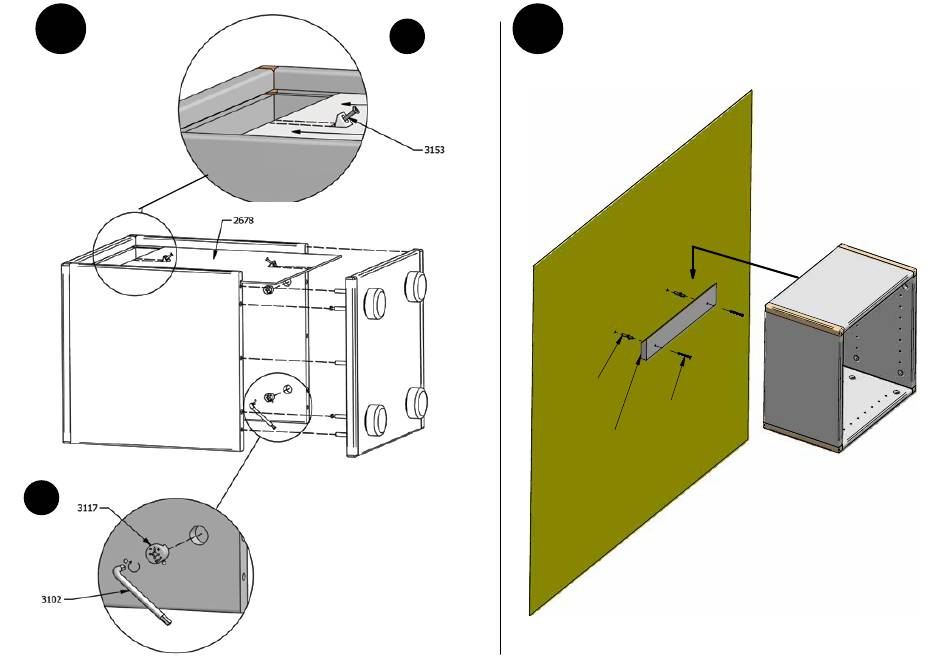 3153

2678

3117

3102