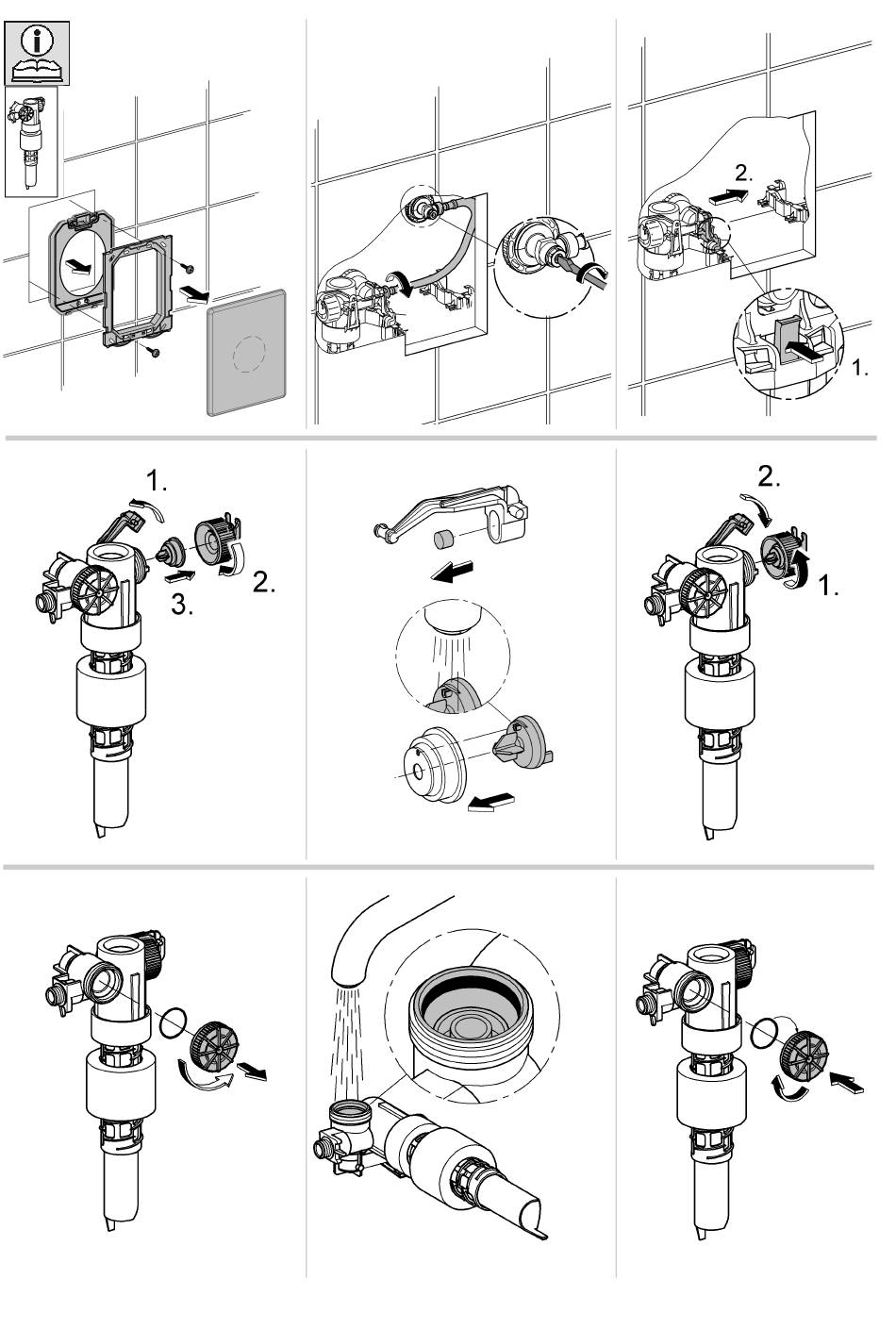 2.

1.

1.

2.

3.

2.

1.