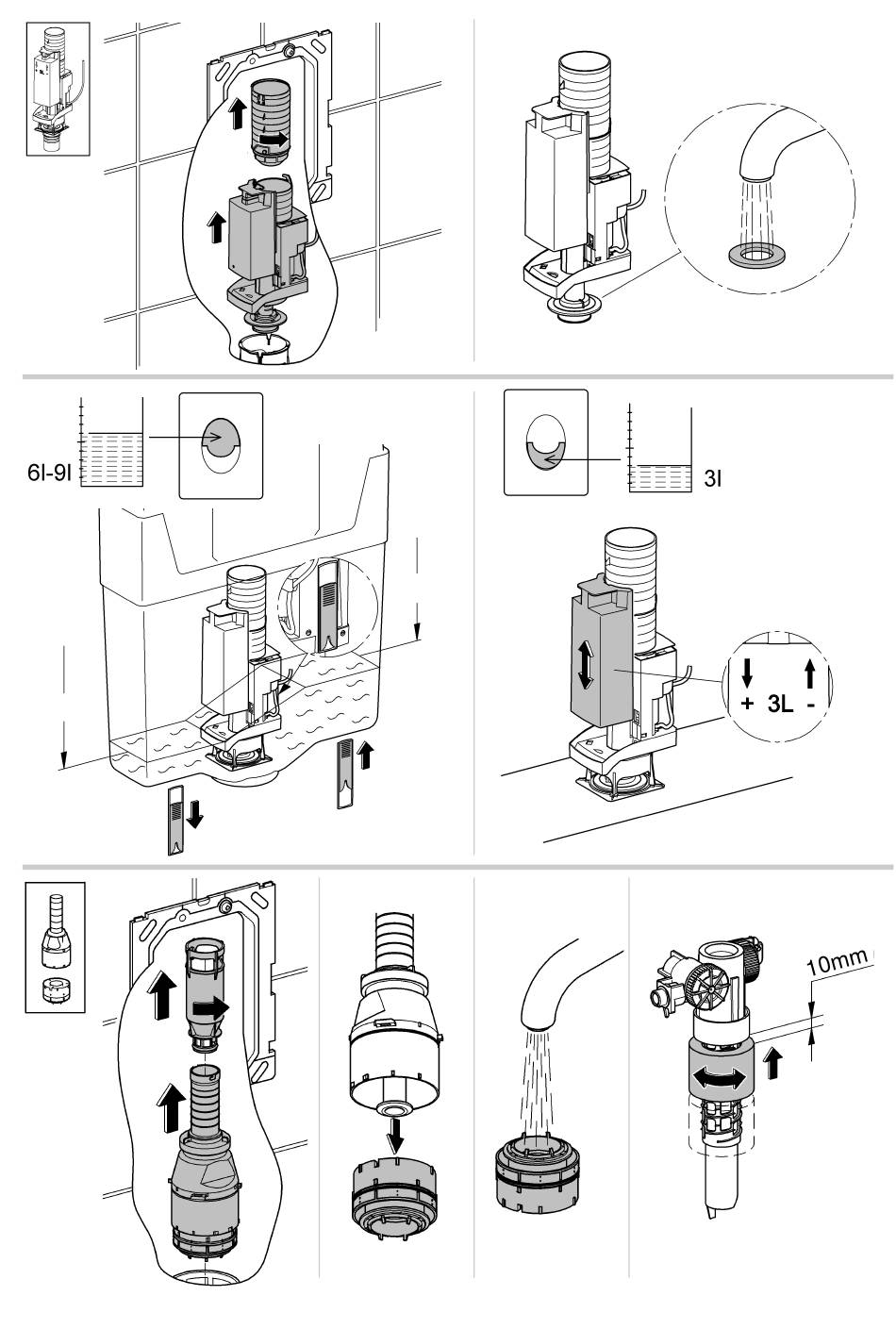 6l-9l

3l

+ 3L -

10mm